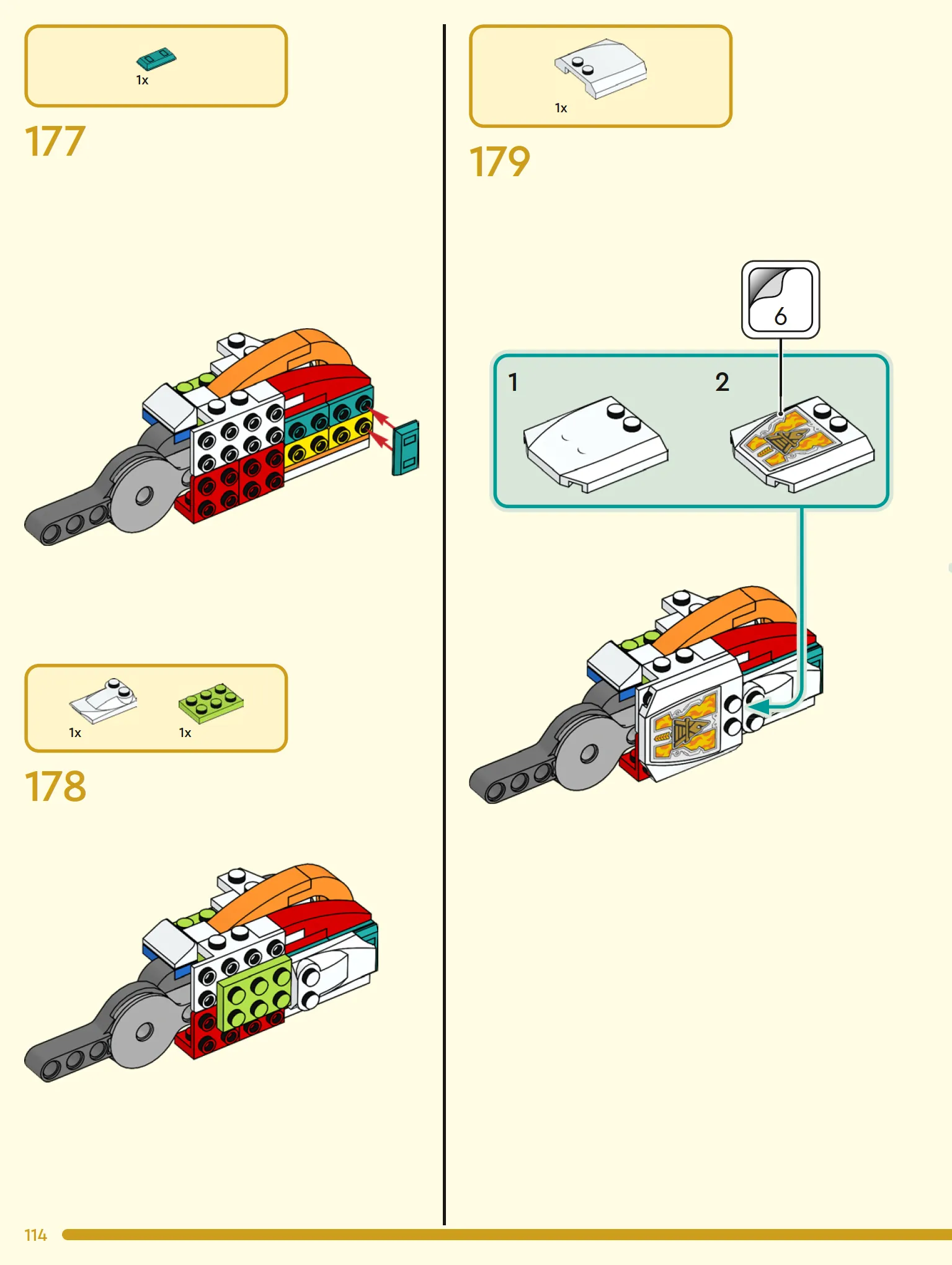 1x

177

1x 1x

178

1x

179

6

1

2

114