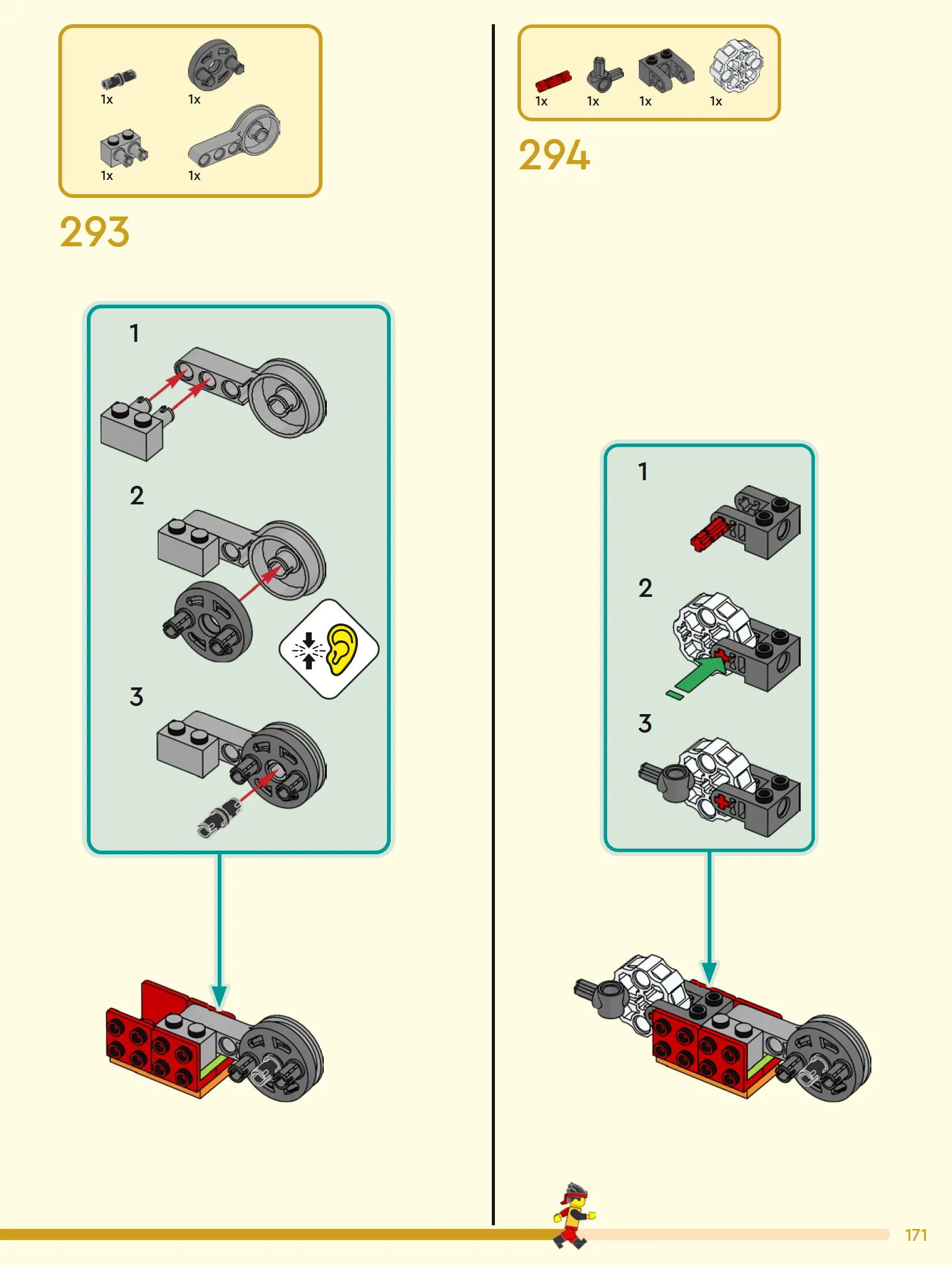 1x
1x
1x
1x

293

1

2

3

1x
1x
1x
1x

294

1

2

3

171