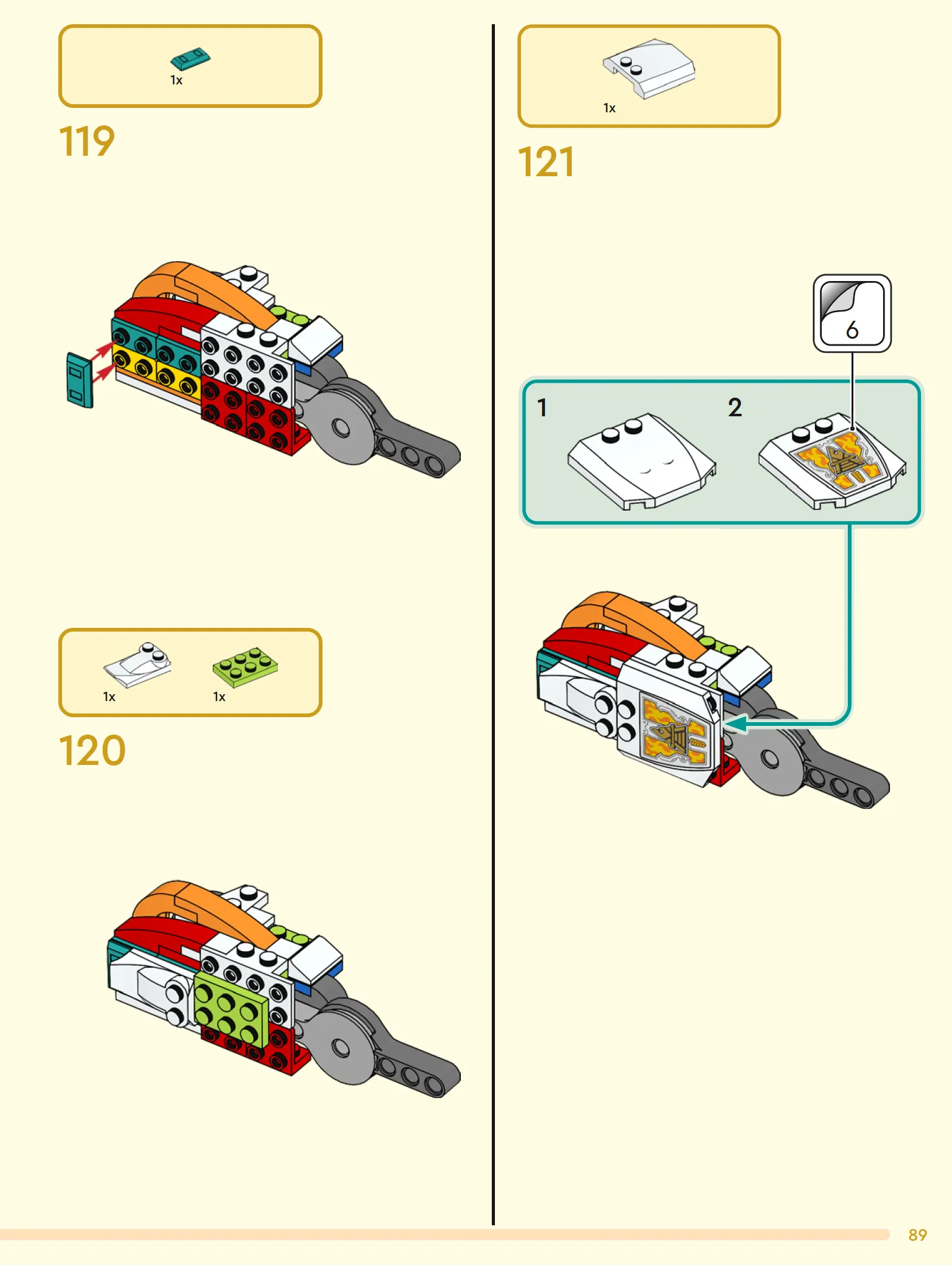 1x

119

1x 1x

120

1x

121

6

1

2

89