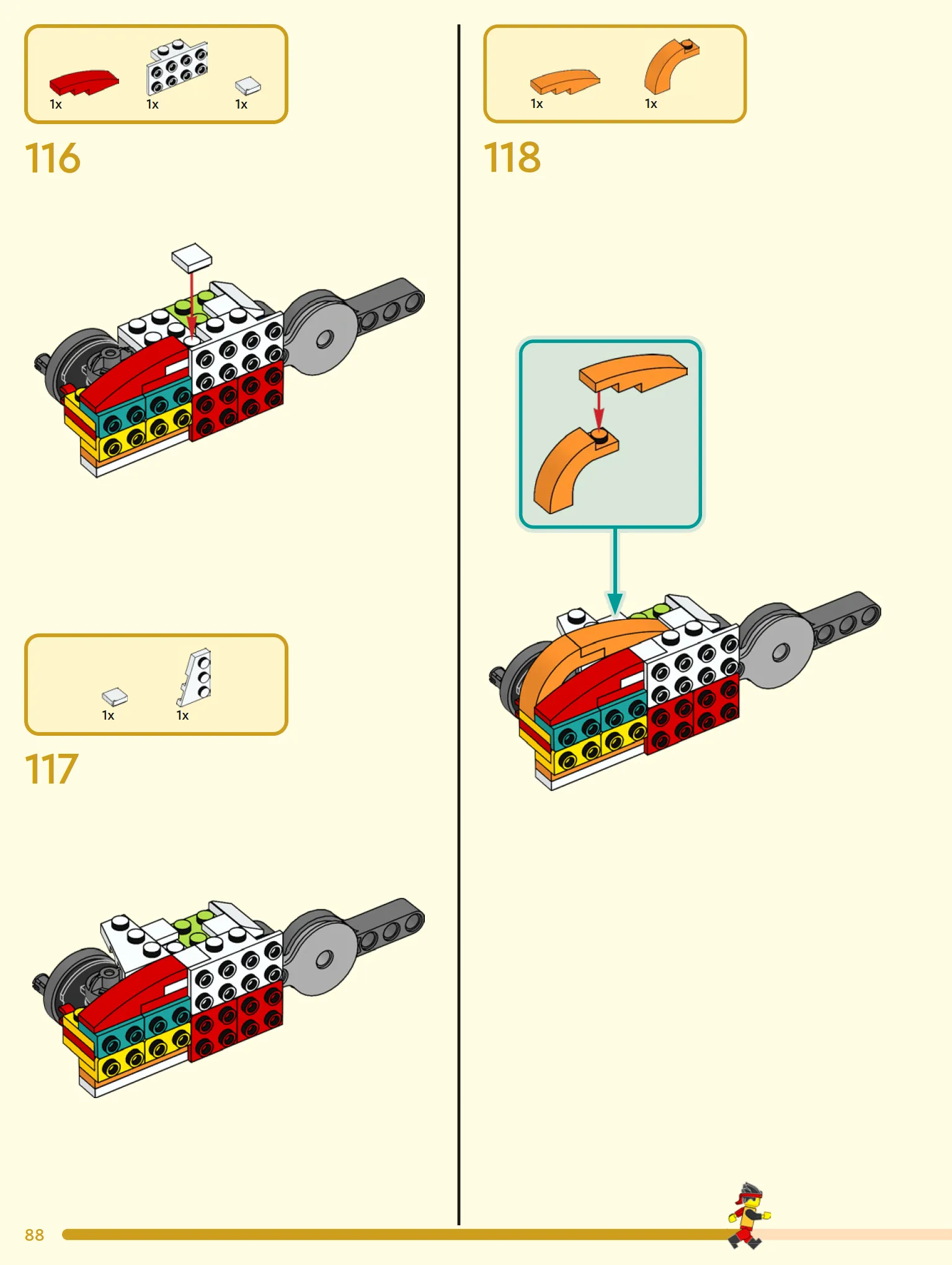 1x 1x 1x

116

1x 1x

117

1x 1x

118

88