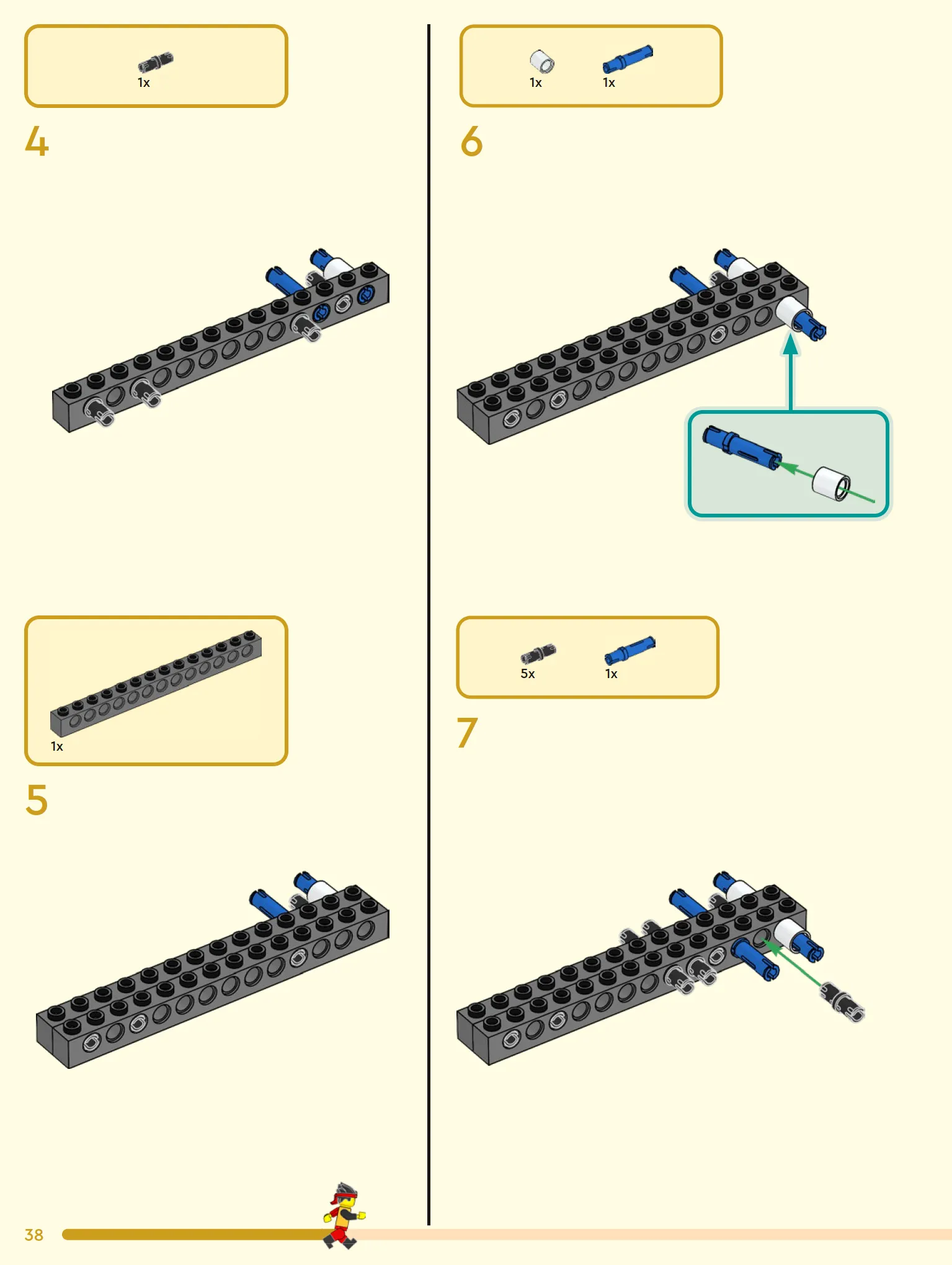 1x

4

1x

5

1x 1x

6

5x 1x

7

38