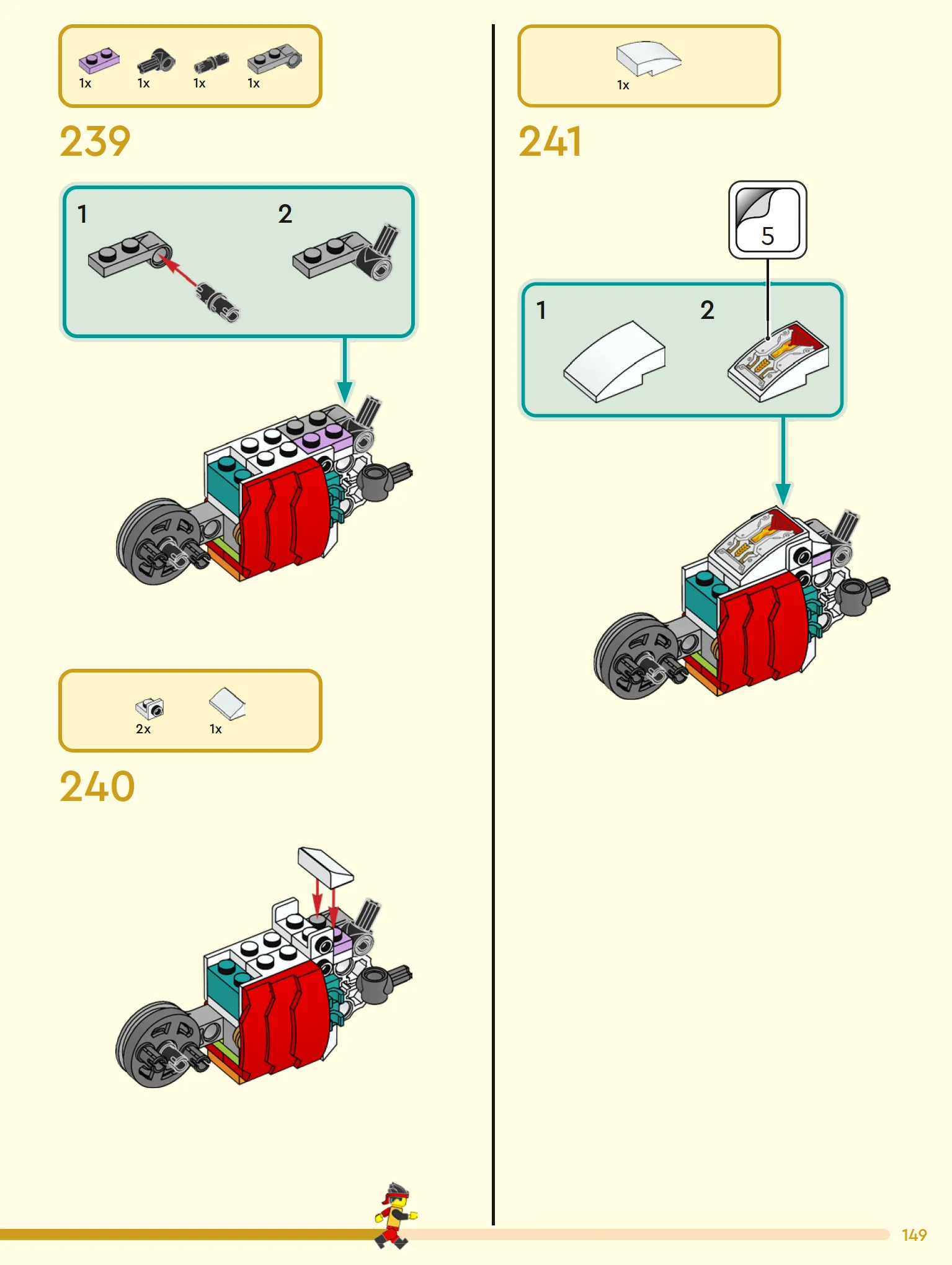 1x 1x 1x 1x

239

1

2

2x 1x

240

1x

241

5

1

2

149