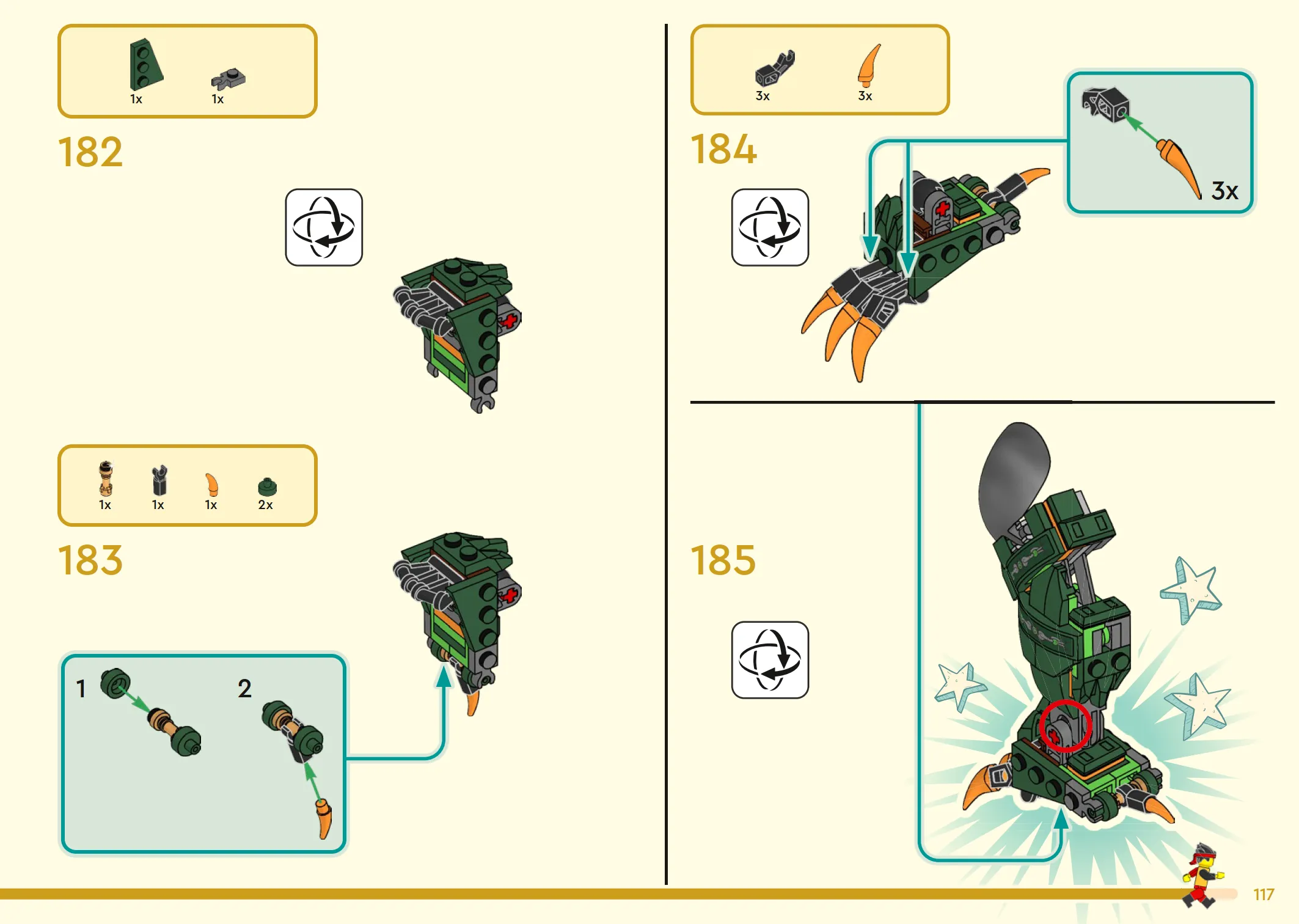 1x 1x

182

1x 1x 1x 2x

183

1 2

3x 3x

184

3x

185

117