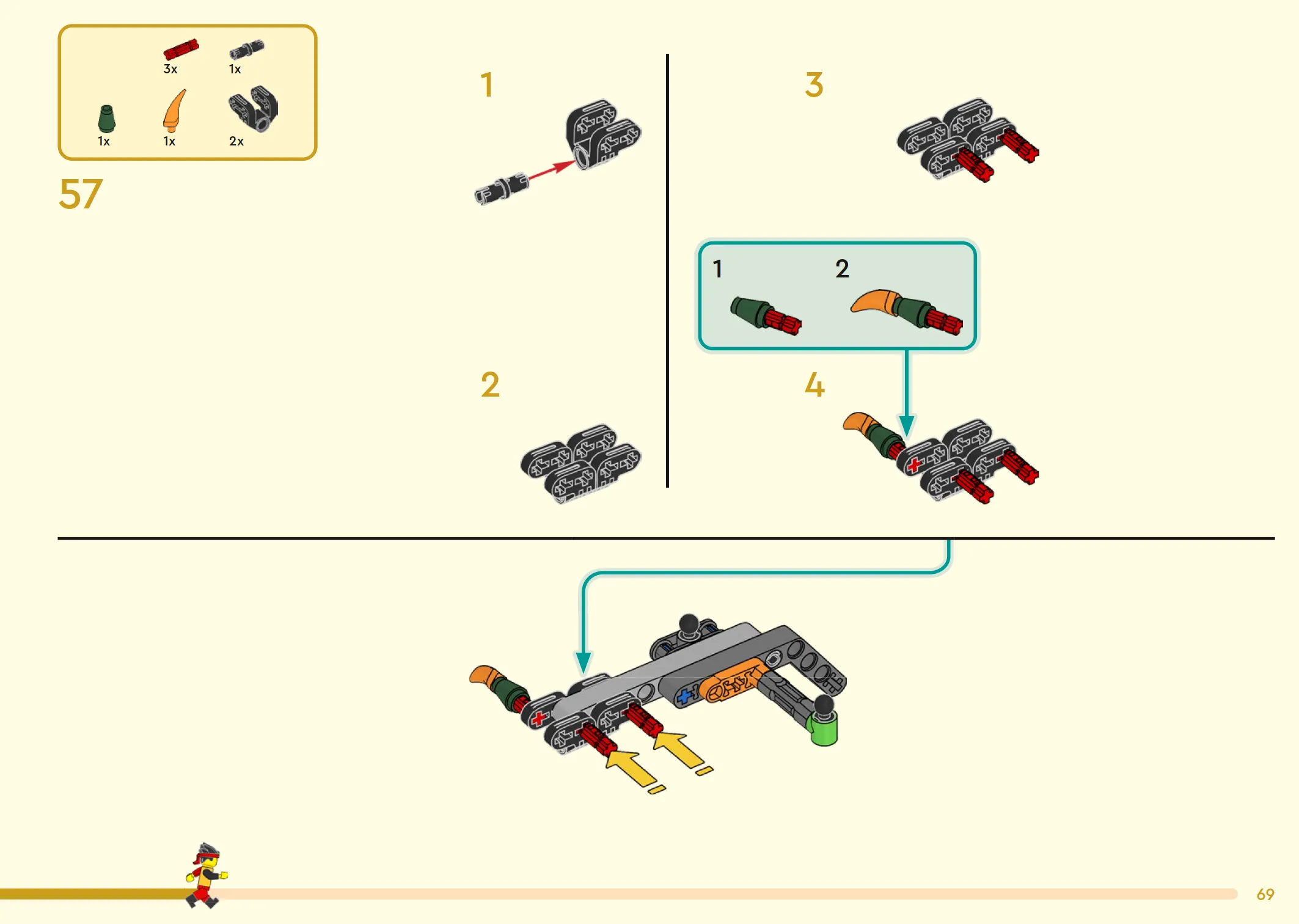 3x
1x
1x
1x
2x
57

1

2

3

1
2

4

69