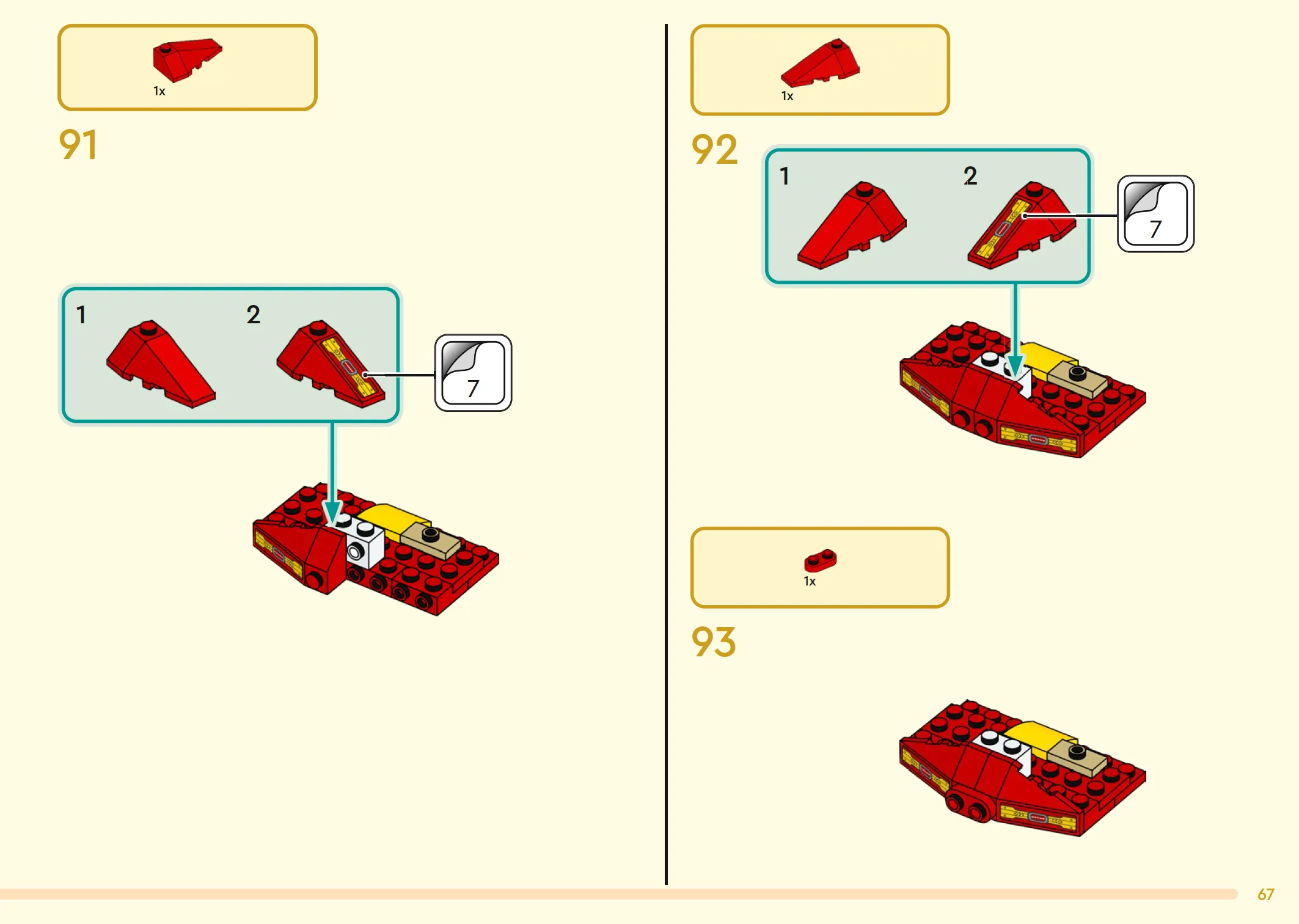 1x

91

1 2

7

1x

92

1 2

7

1x

93

67