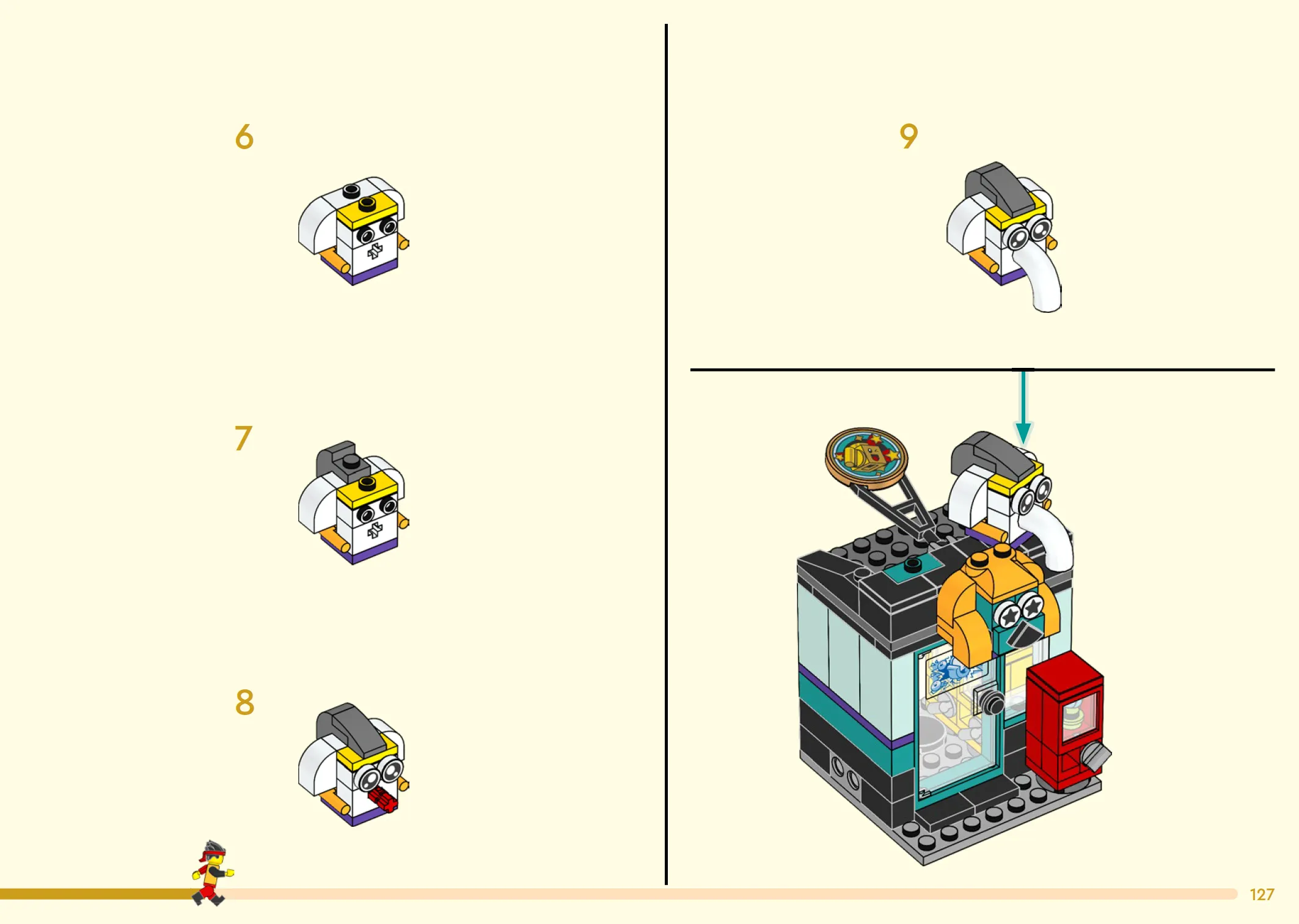 6

7

8

9

127