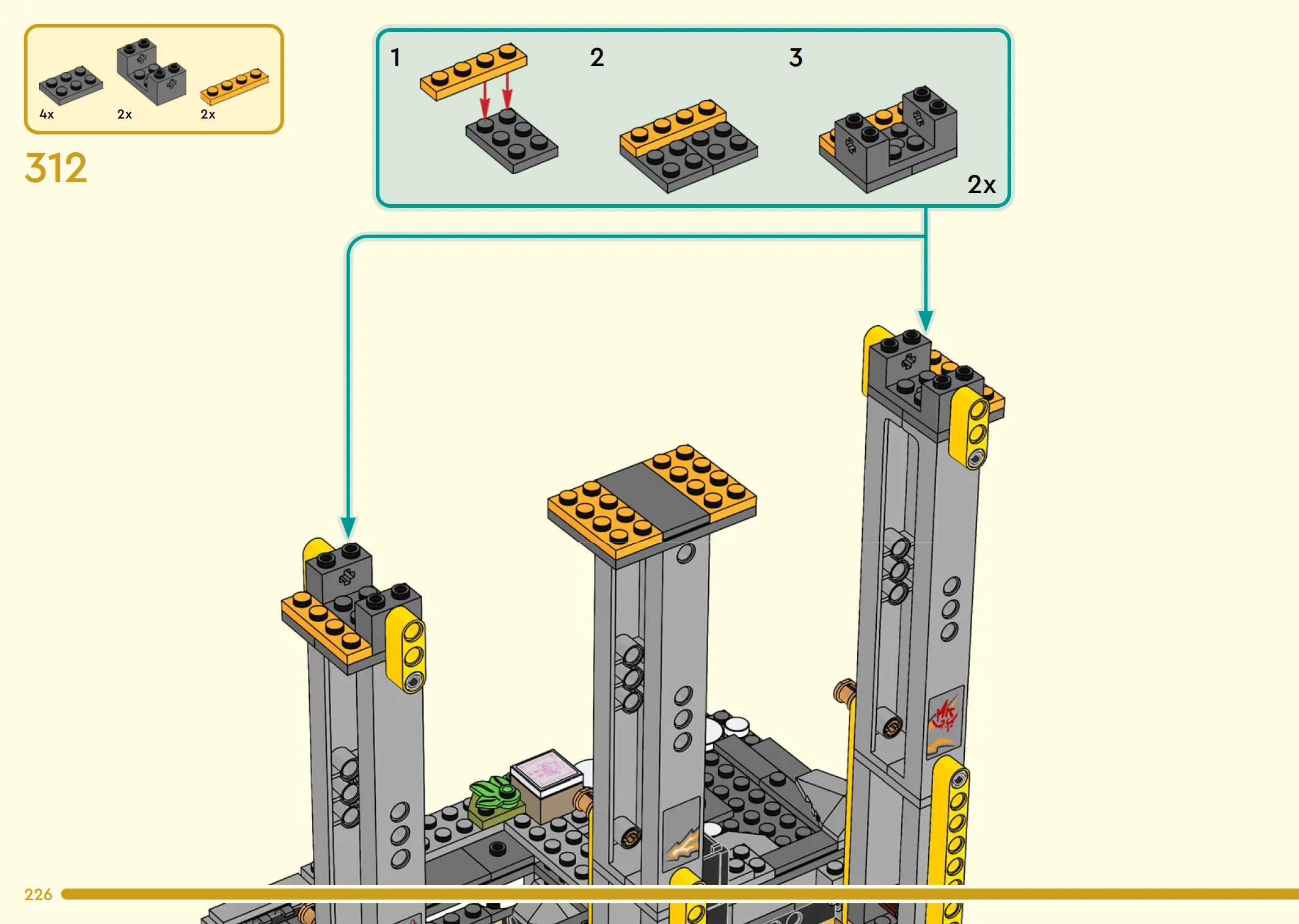 4x
2x
2x

312

1
2
3
2x

226