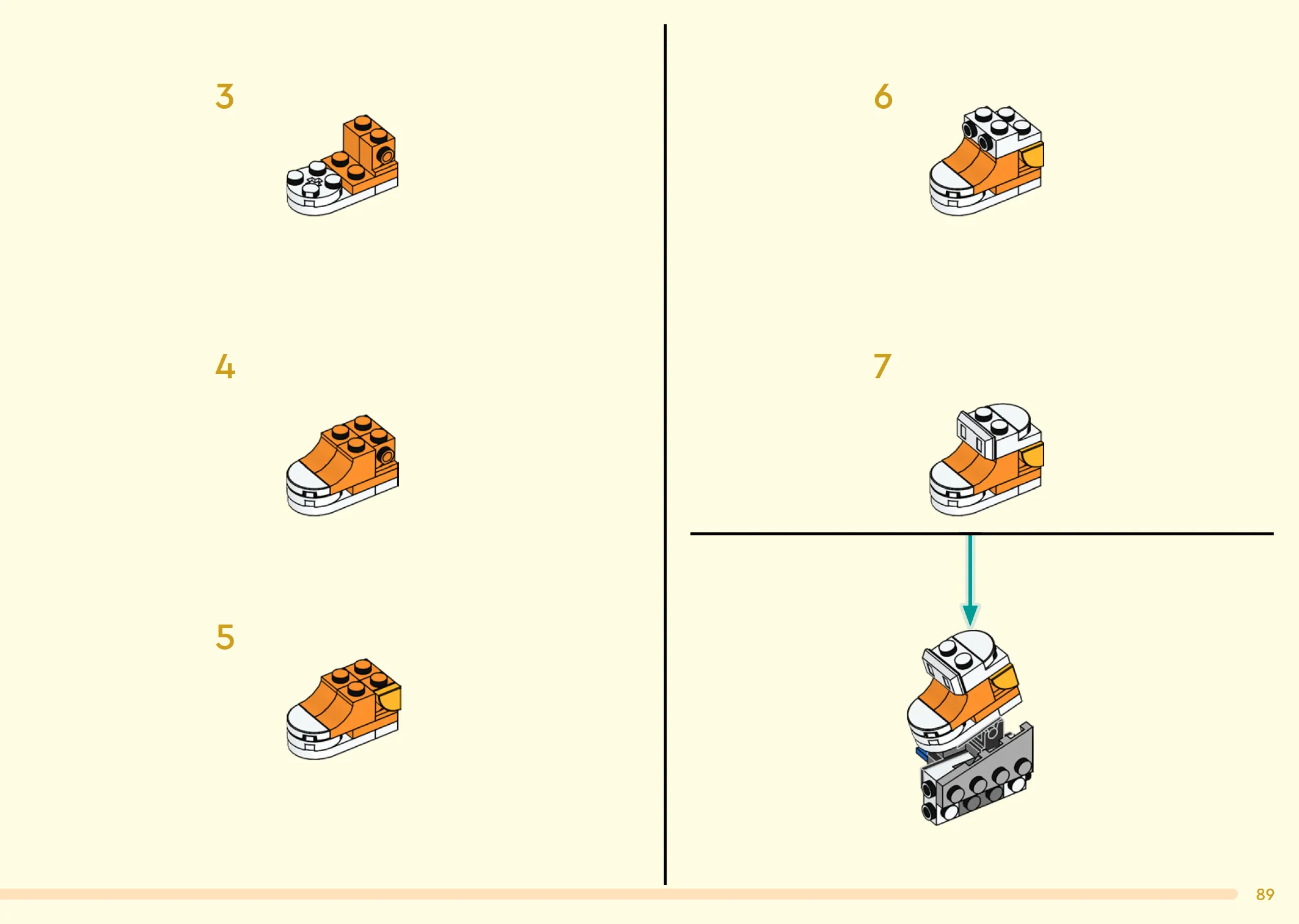 3

4

5

6

7

89