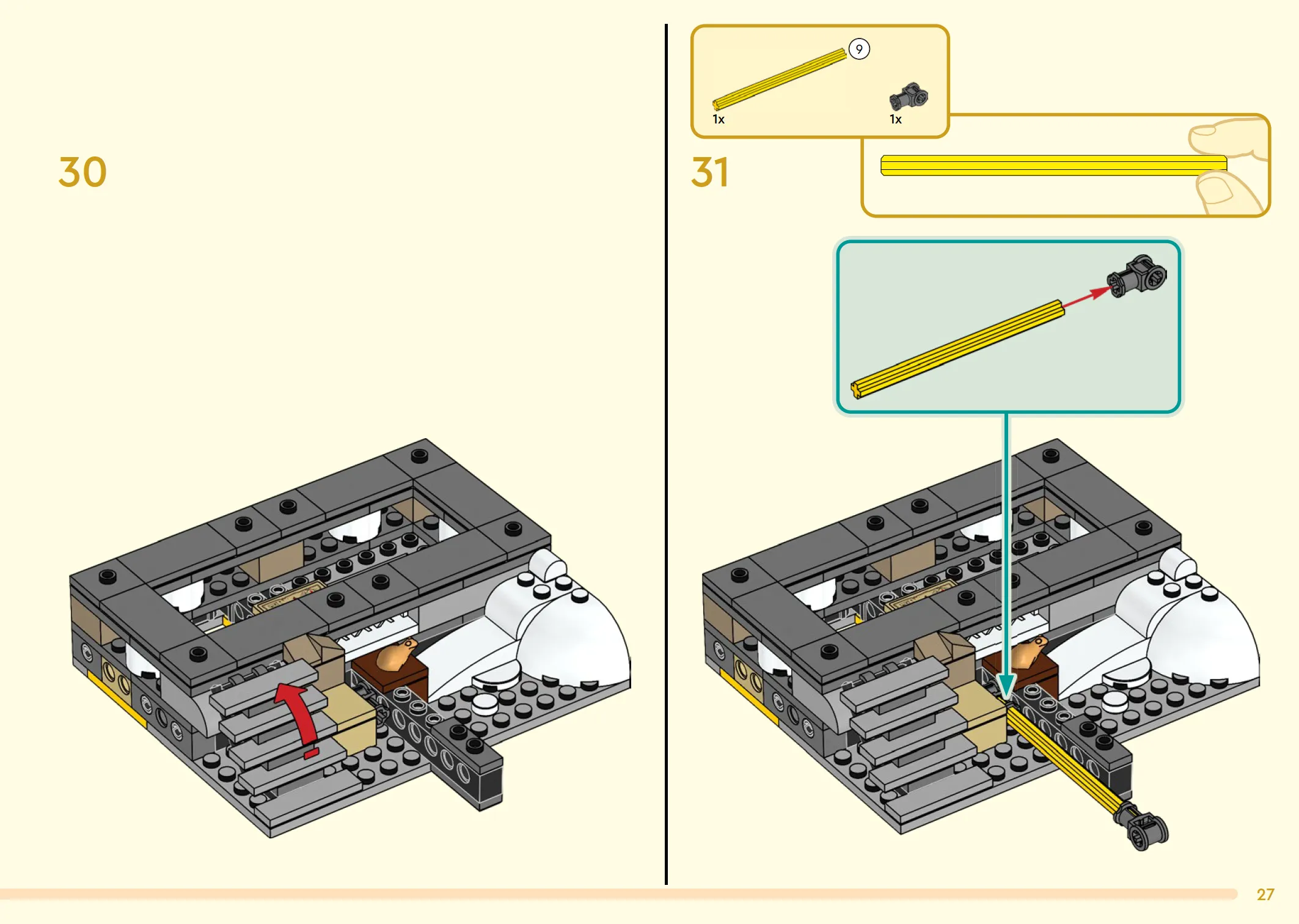 30

9

1x

1x

31

27