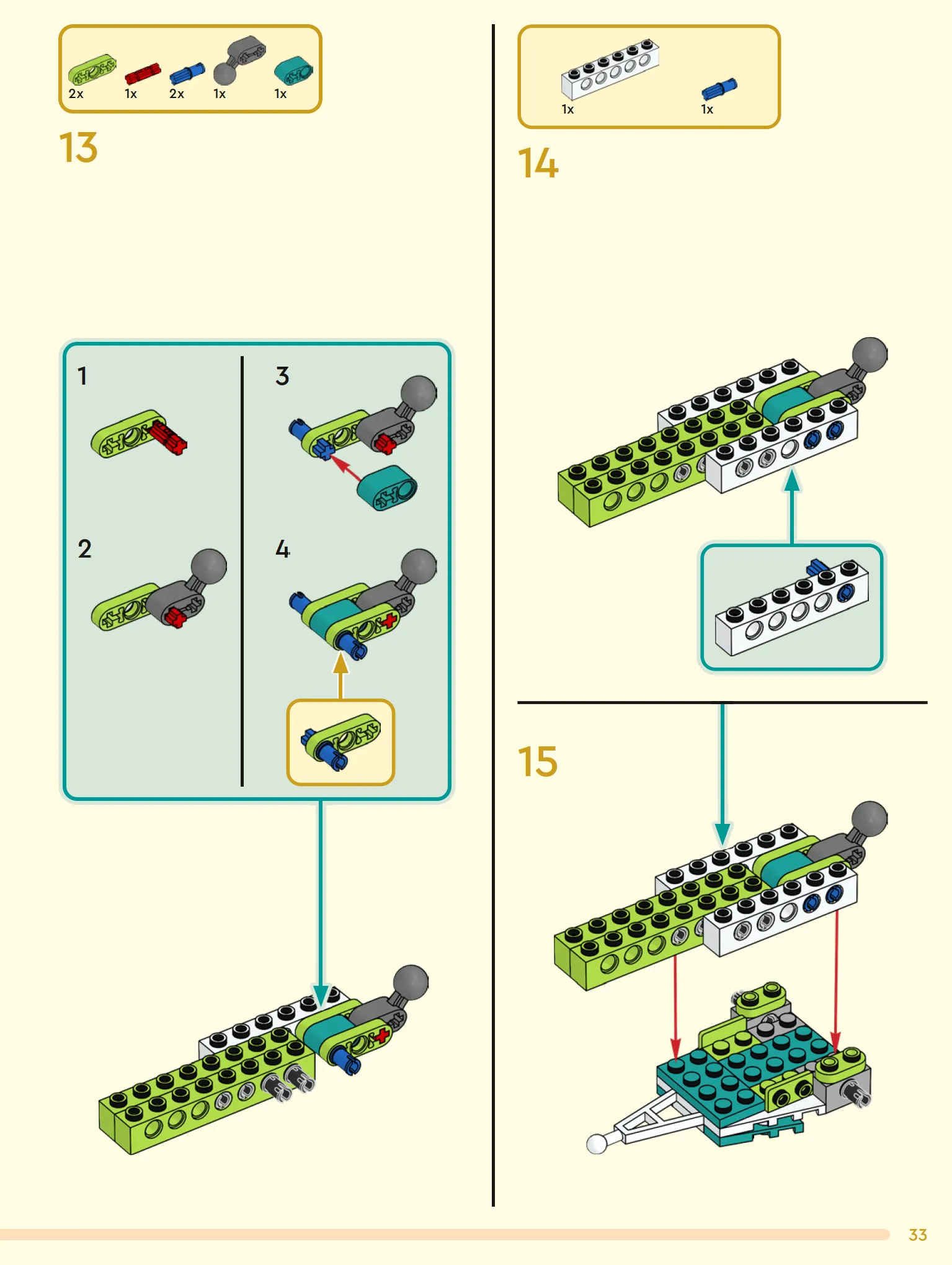 2x 1x 2x 1x 1x

13

1

2

3

4

1x 1x

14

15

33