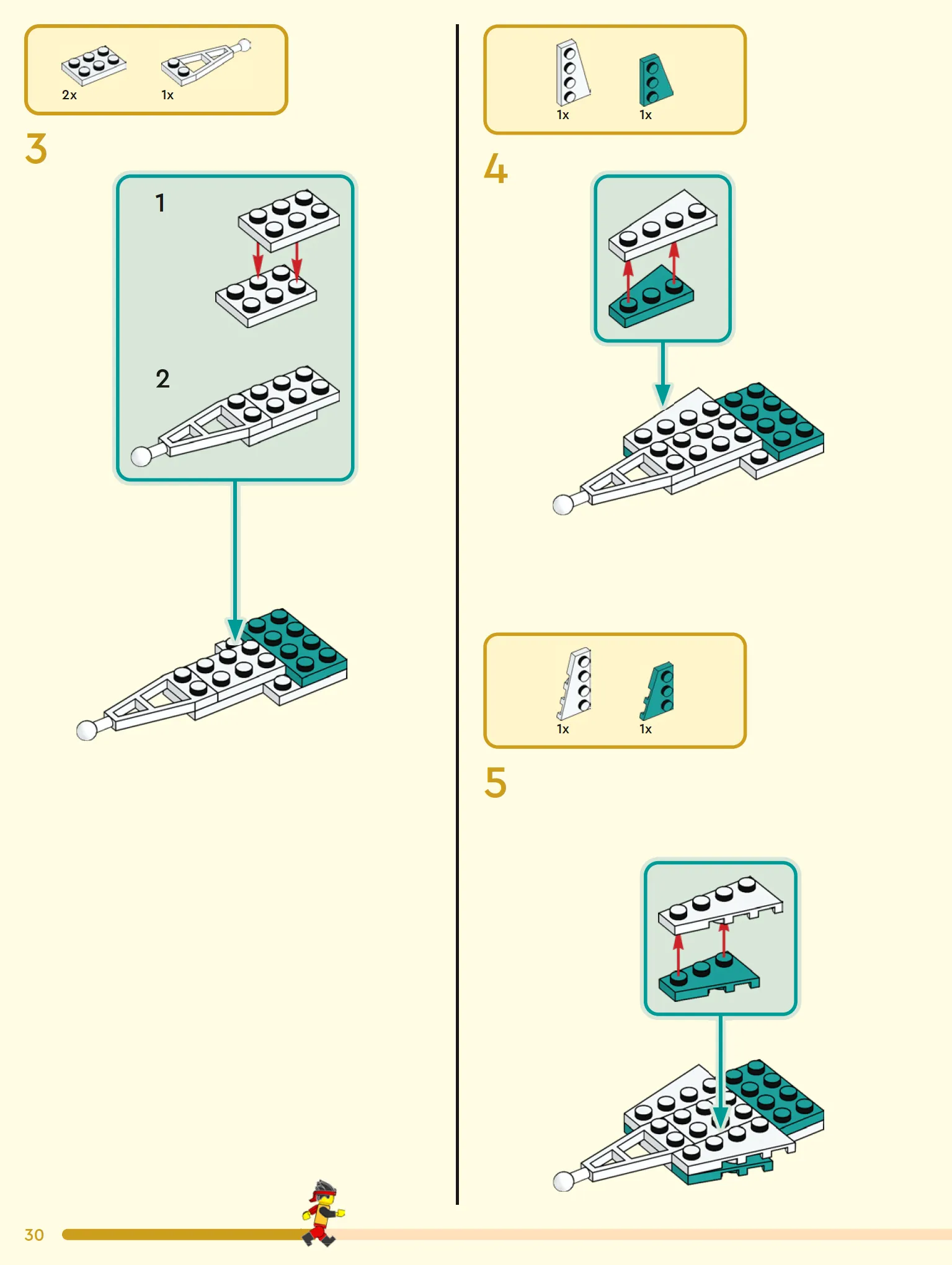 2x 1x

3

1

2

1x 1x

4

1x 1x

5

30