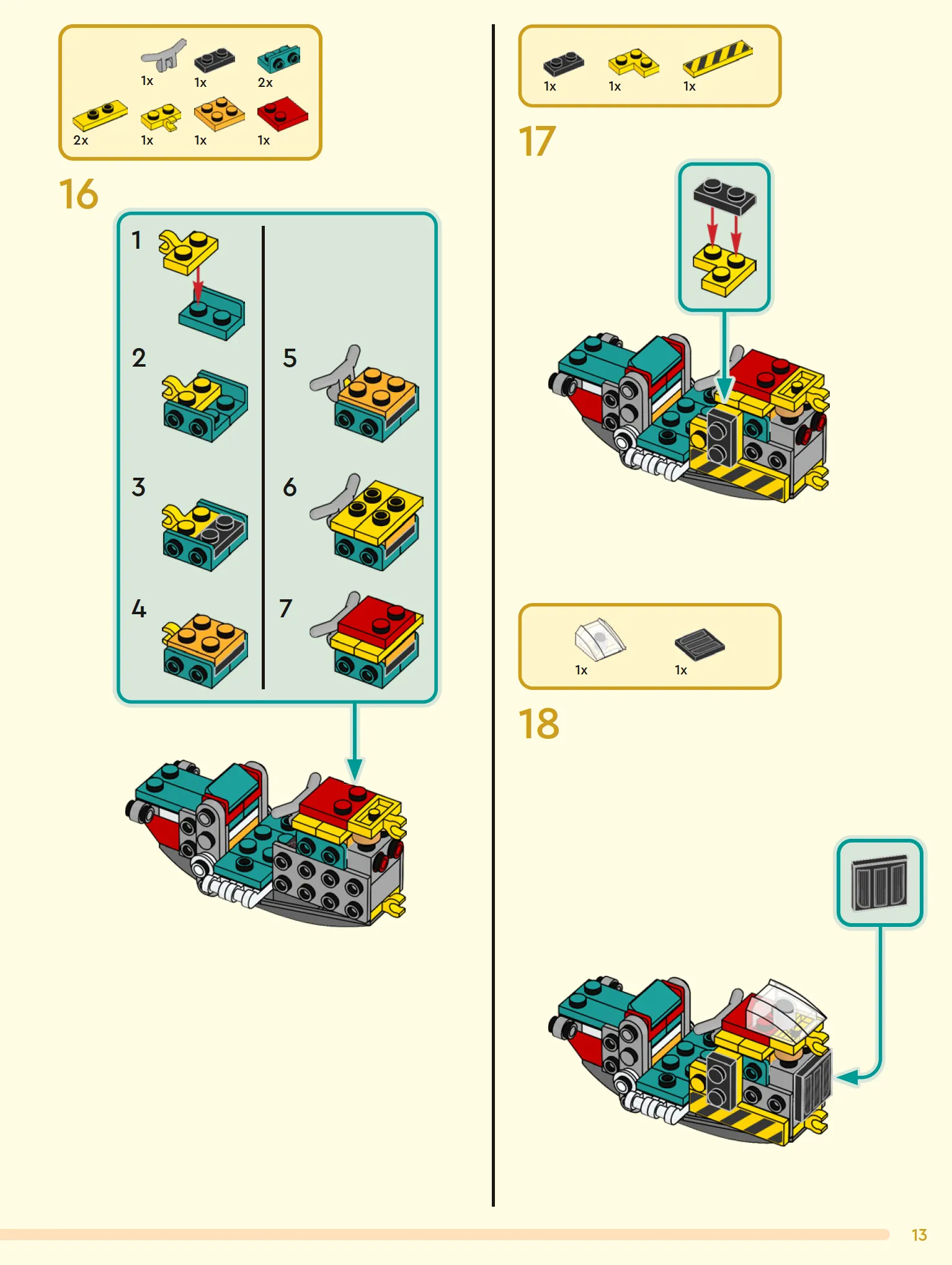 1x 1x 2x
2x 1x 1x 1x

16

1

2

3

4

5

6

7

1x 1x 1x

17

1x 1x

18

13