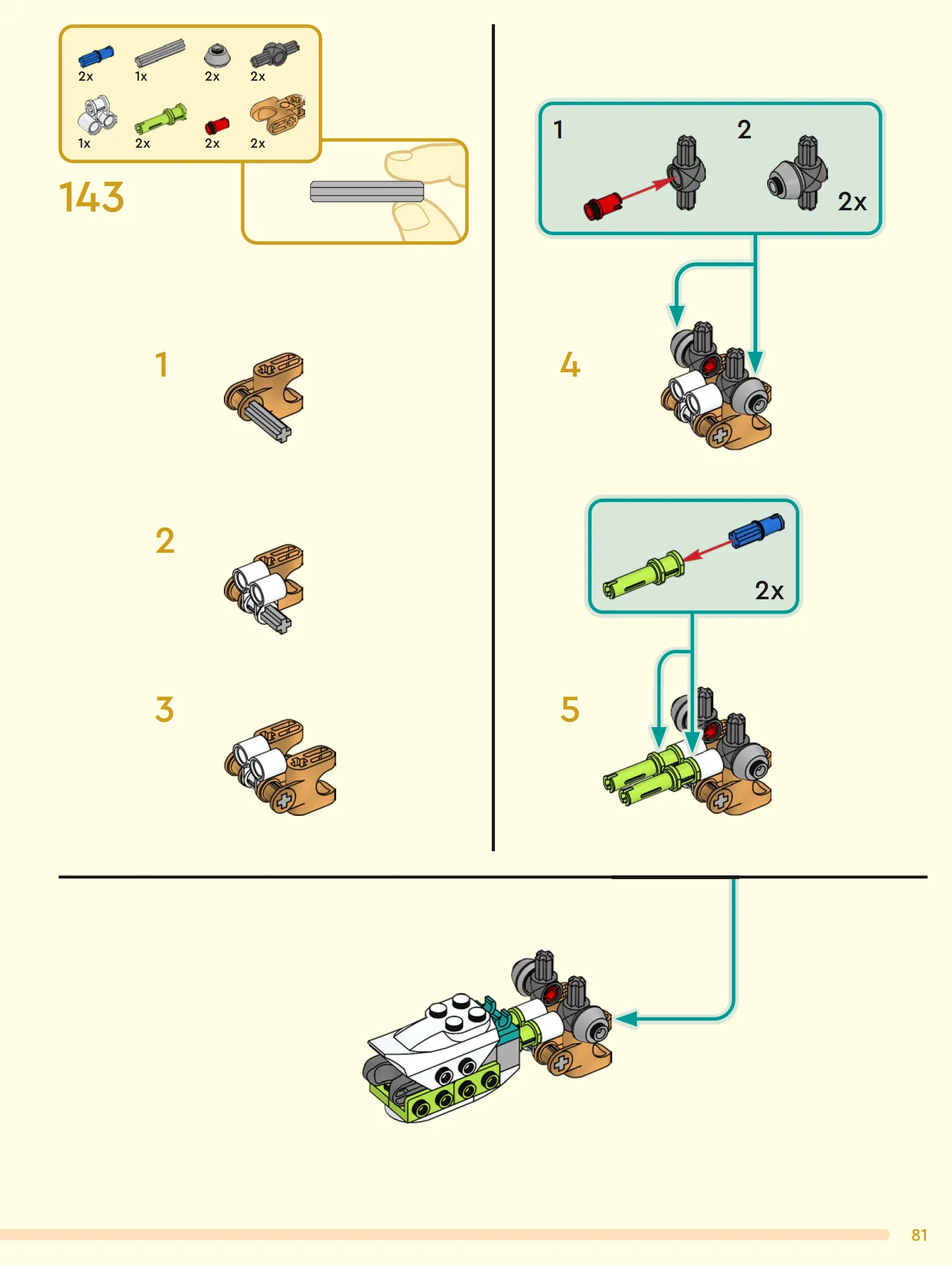 2x 1x 2x 2x
1x 2x 2x 2x

143

1

2

3

1 2
2x

4

2x

5

81