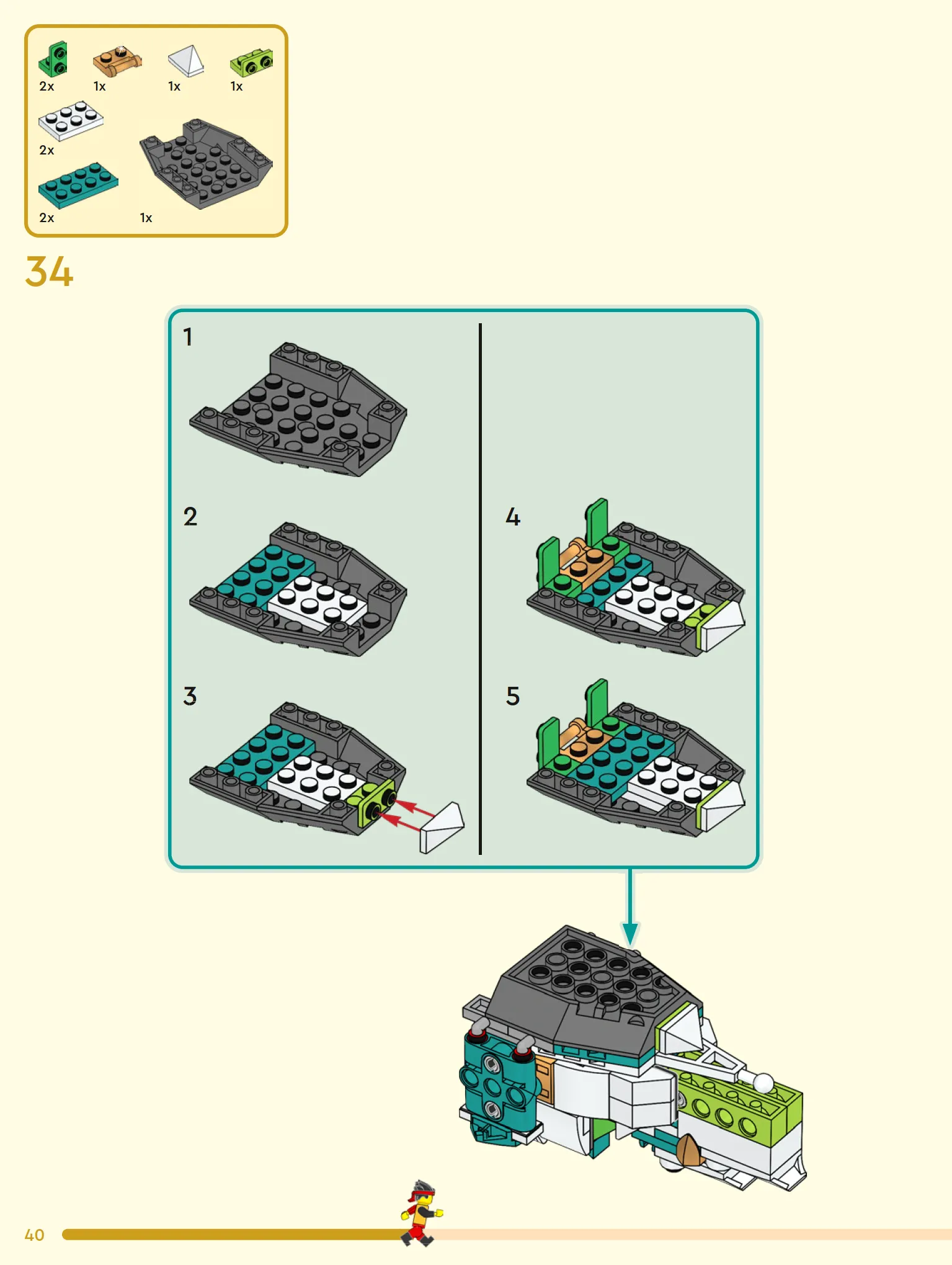 2x 1x 1x 1x
2x
2x 1x
34
1
2
3
4
5
40