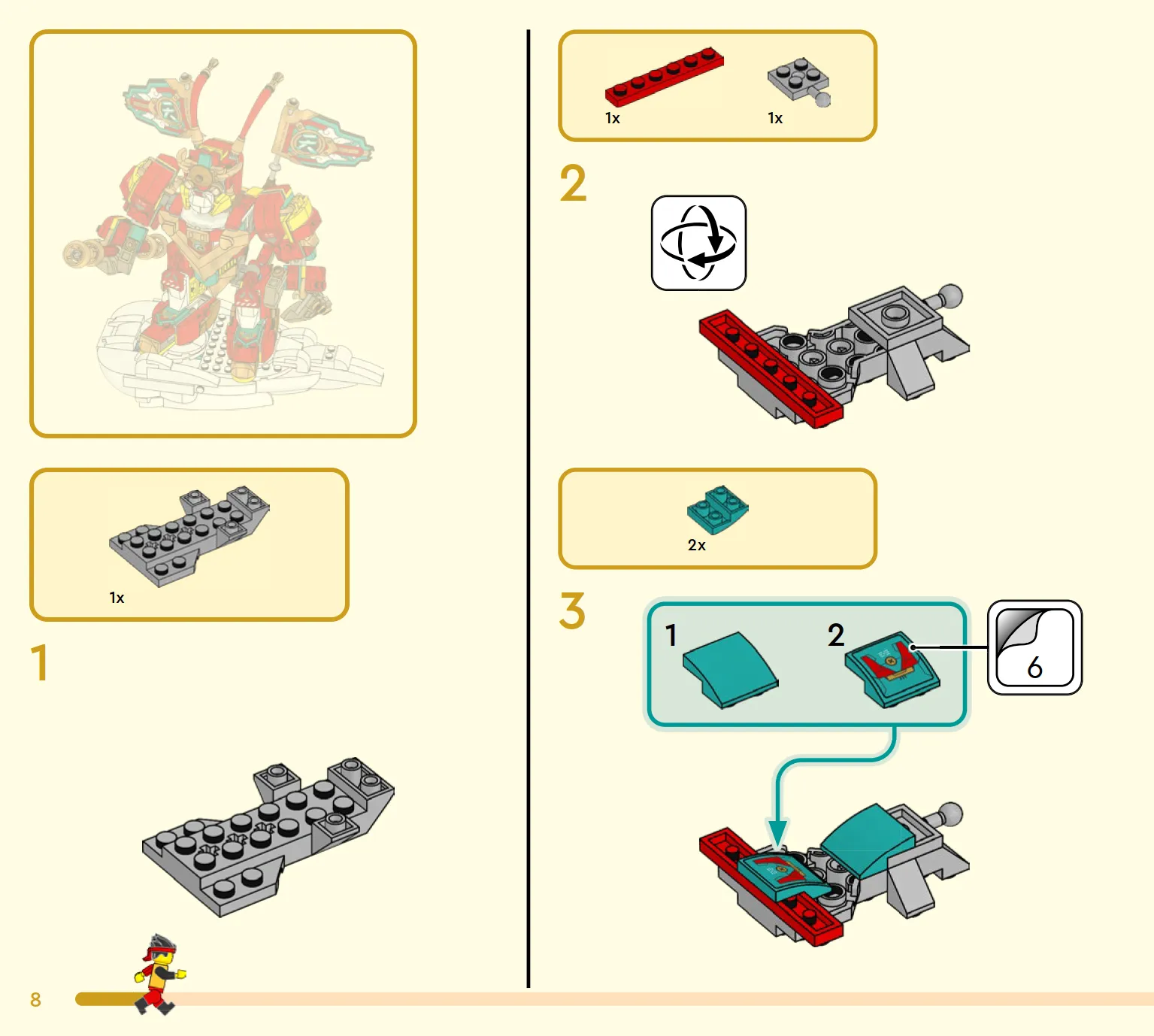 1x

1

1x

1x

2

2x

3

1

2

6

8