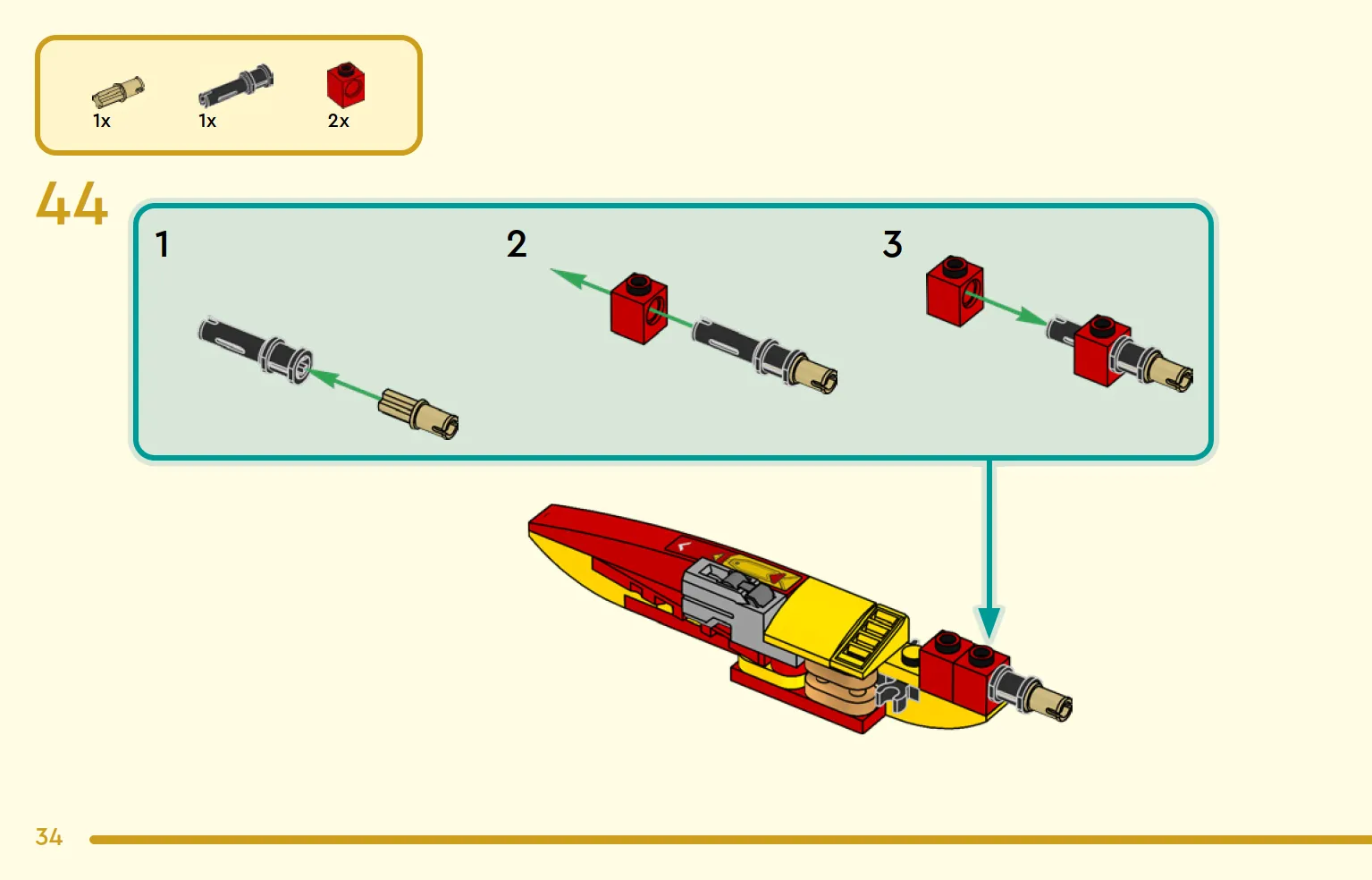 1x 1x 2x

44

1

2

3

34