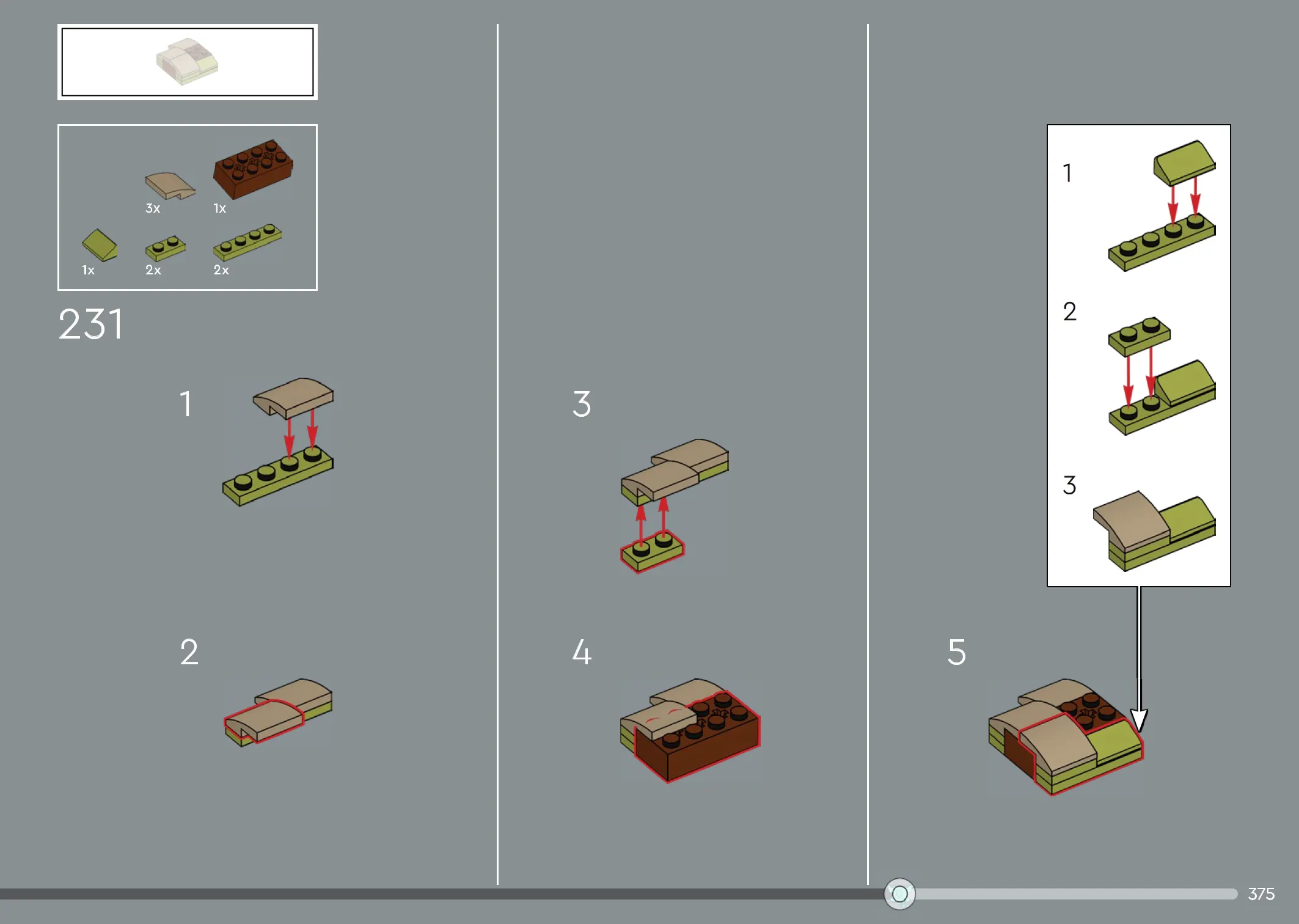 3x
1x
1x
2x
2x

231

1

2

3

4

1

2

3

5

375