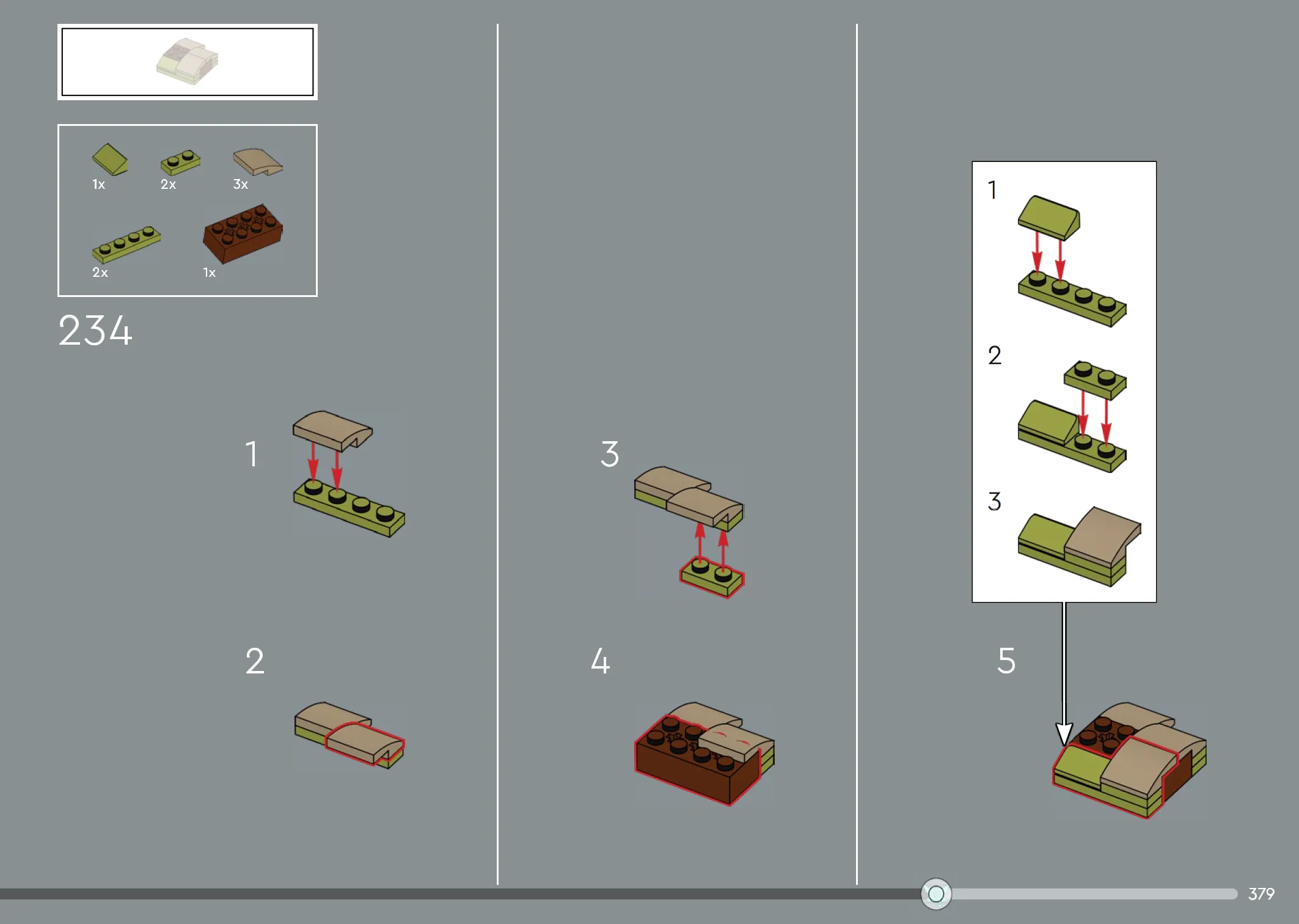 1x 2x 3x

2x 1x

234

1

2

3

4

1

2

3

5

379