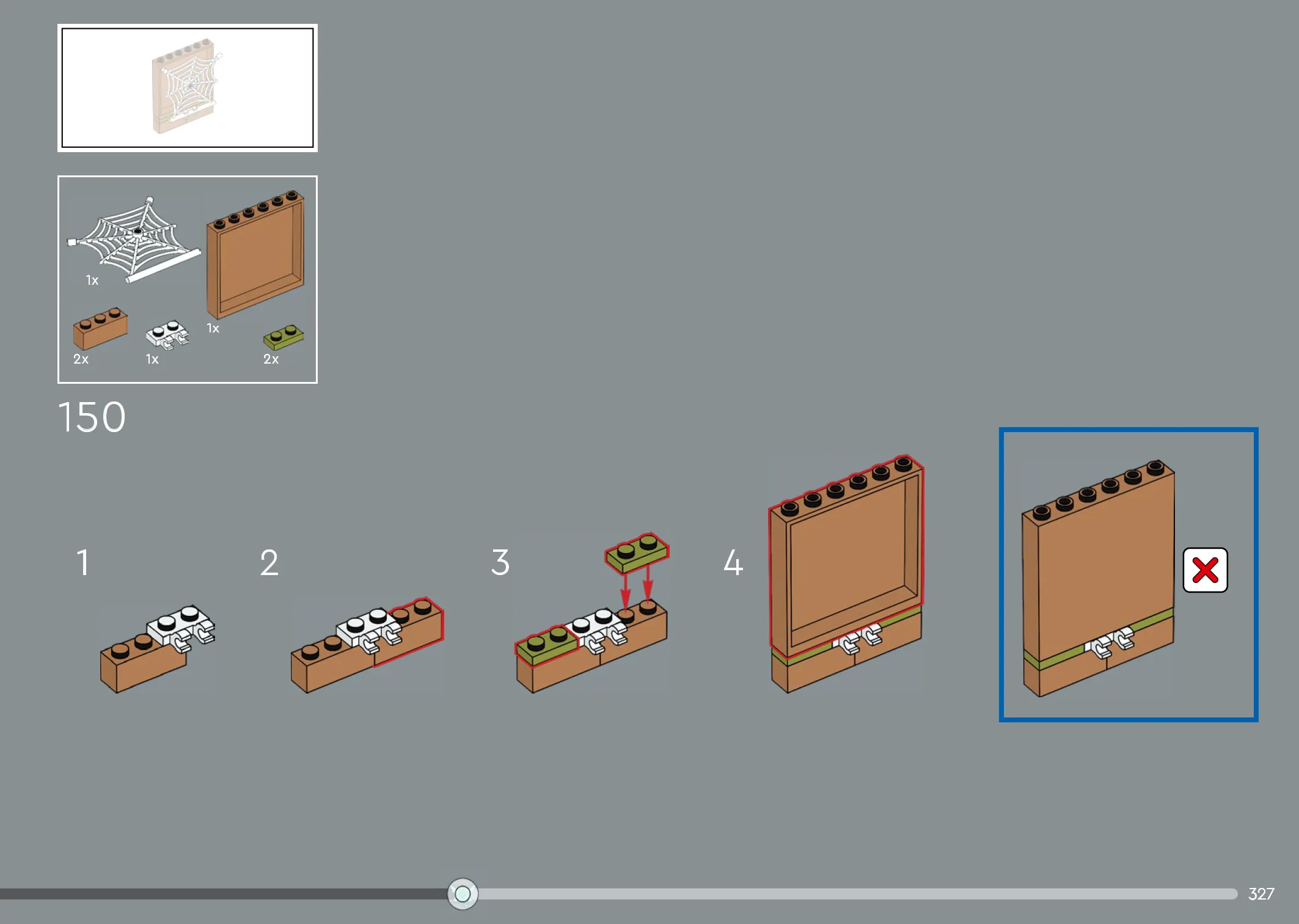 1x

1x

2x

1x

2x

150

1

2

3

4

327