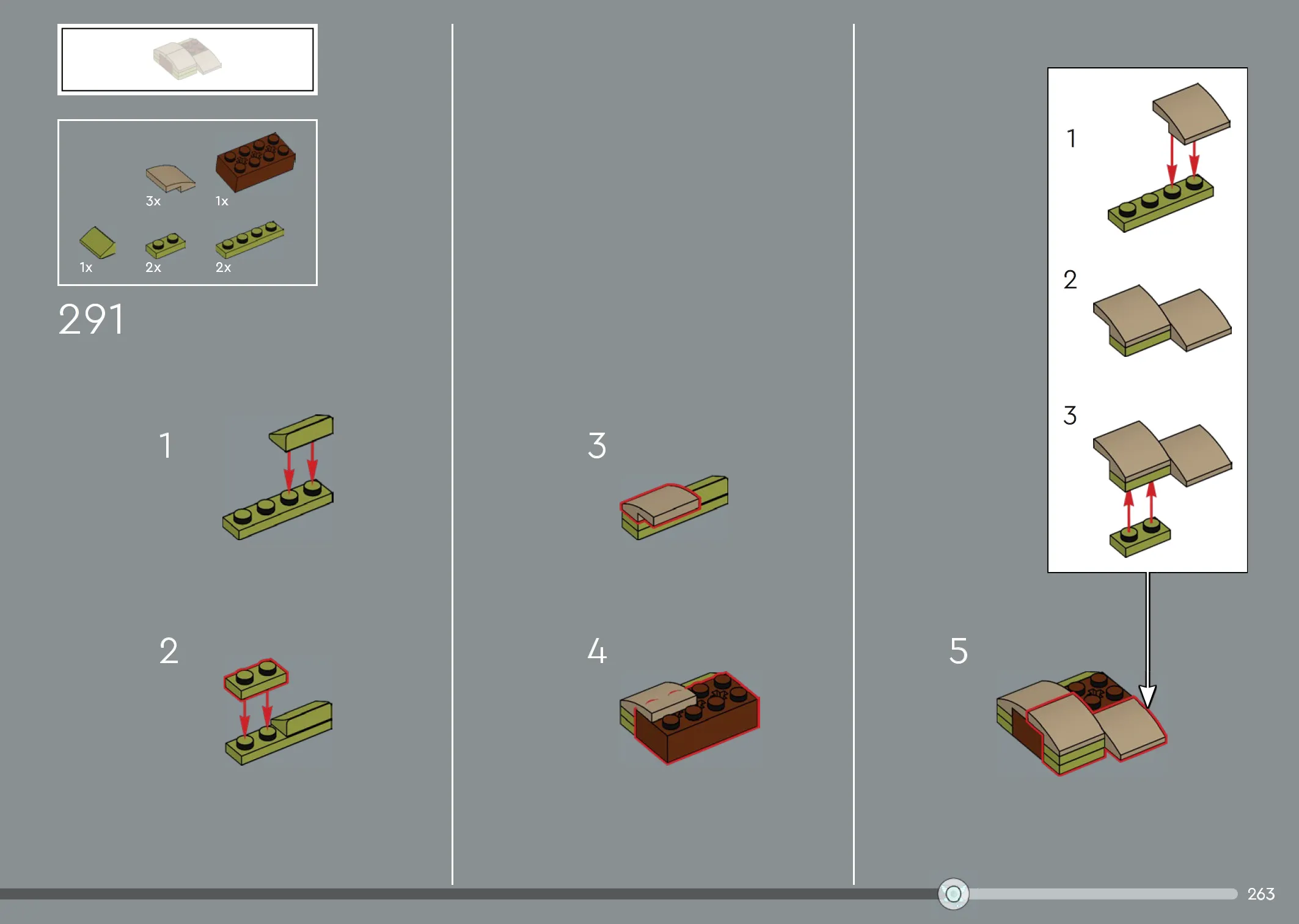 3x
1x
1x
2x
2x

291

1

2

3

4

1

2

3

5

263