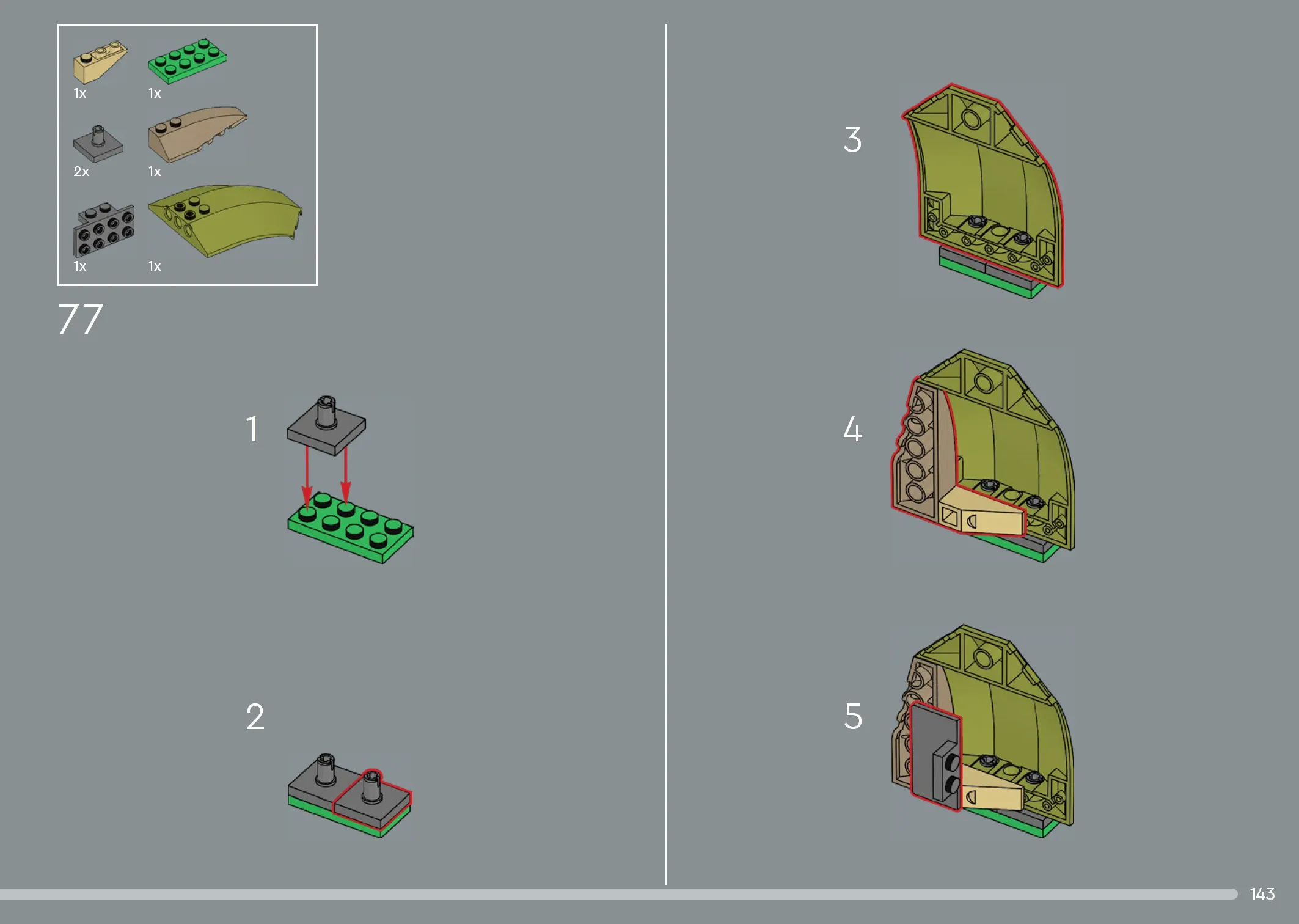 1x 1x
2x 1x
1x 1x

77

1

2

3

4

5

143