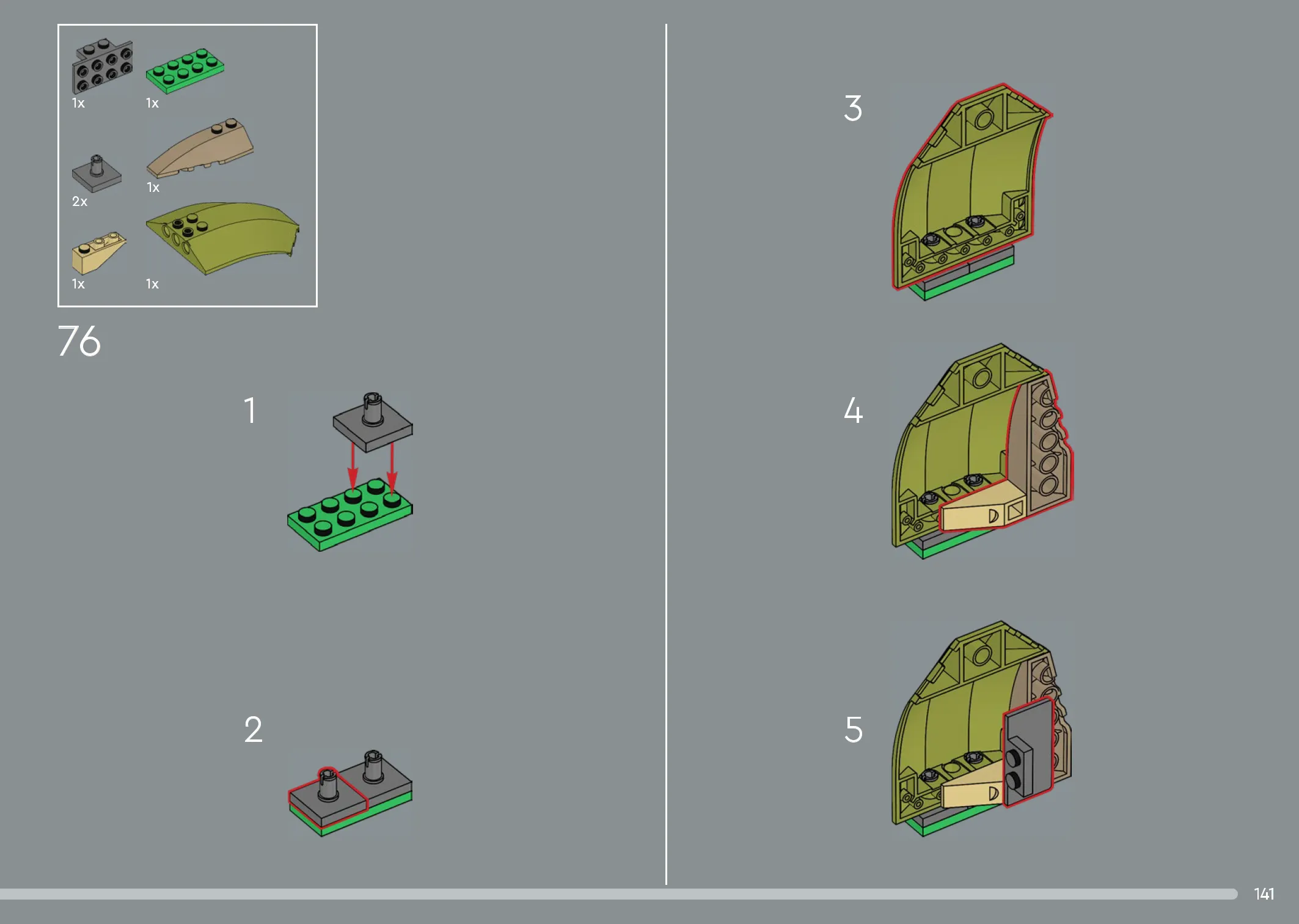 1x
1x
2x
1x
1x
1x

76

1

2

3

4

5

141