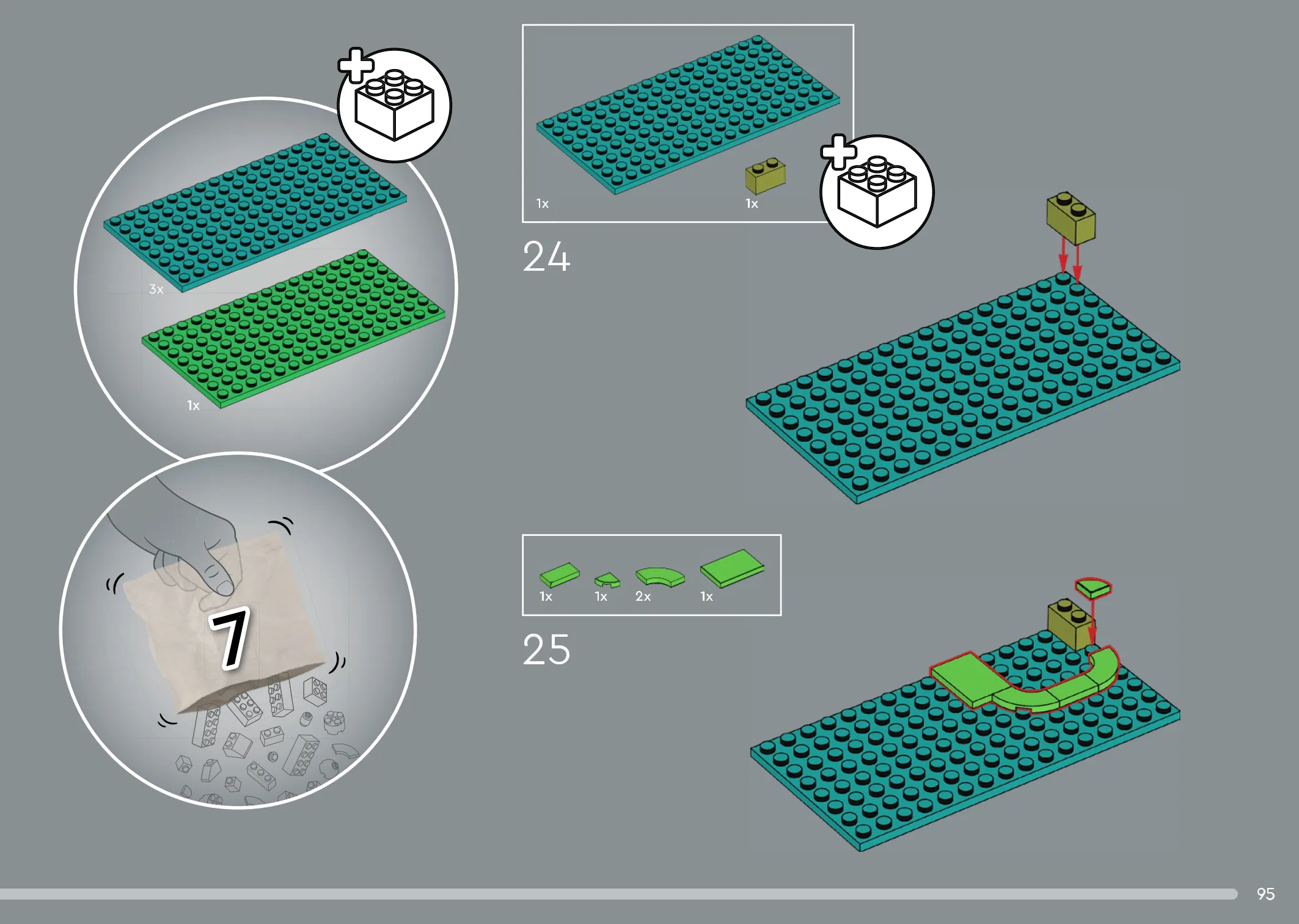 3x

1x

7

1x

1x

24

1x

1x

2x

1x

25

95