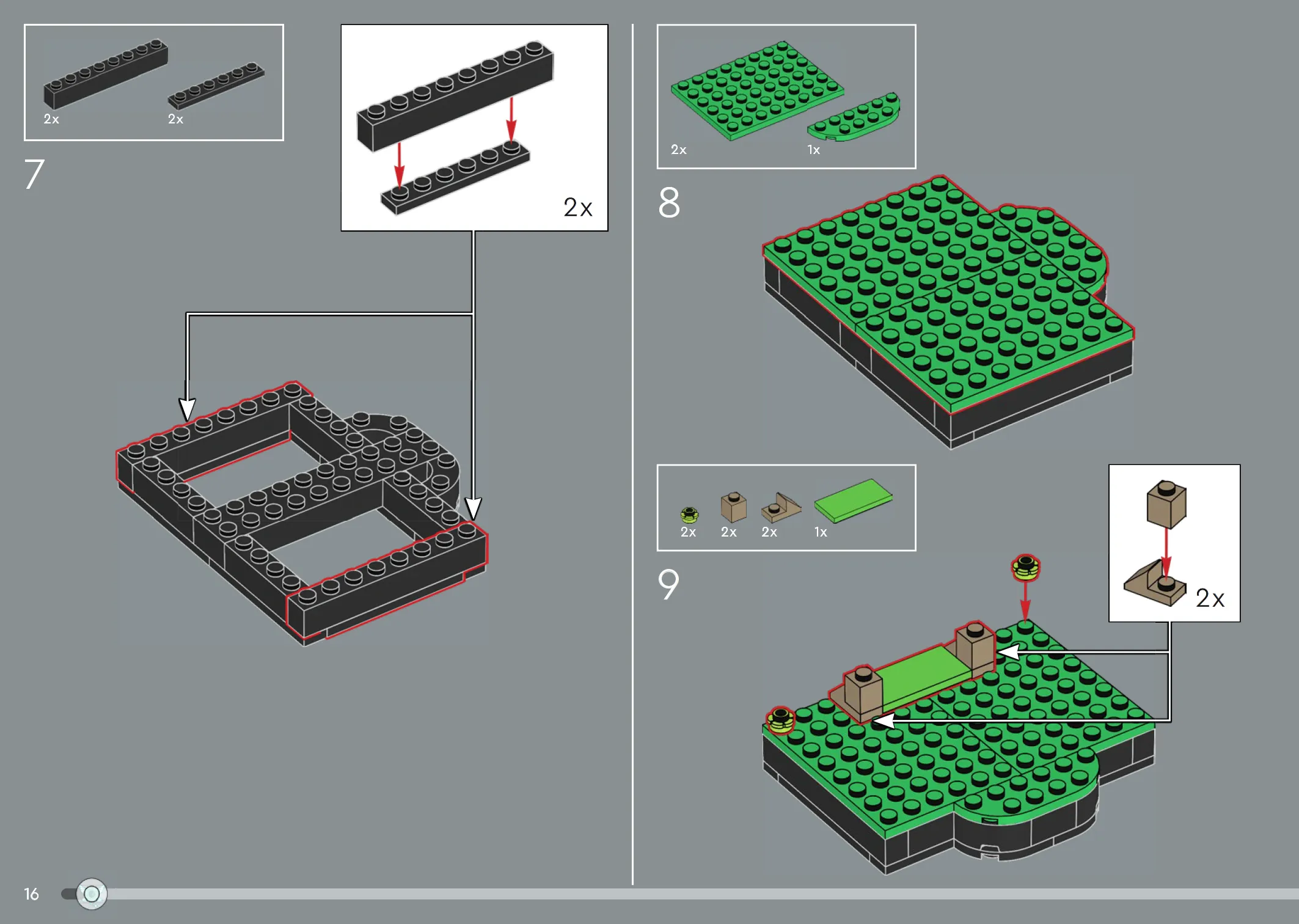 2x 2x

7

2x

2x 1x

8

2x 2x 2x 1x

9

2x

16