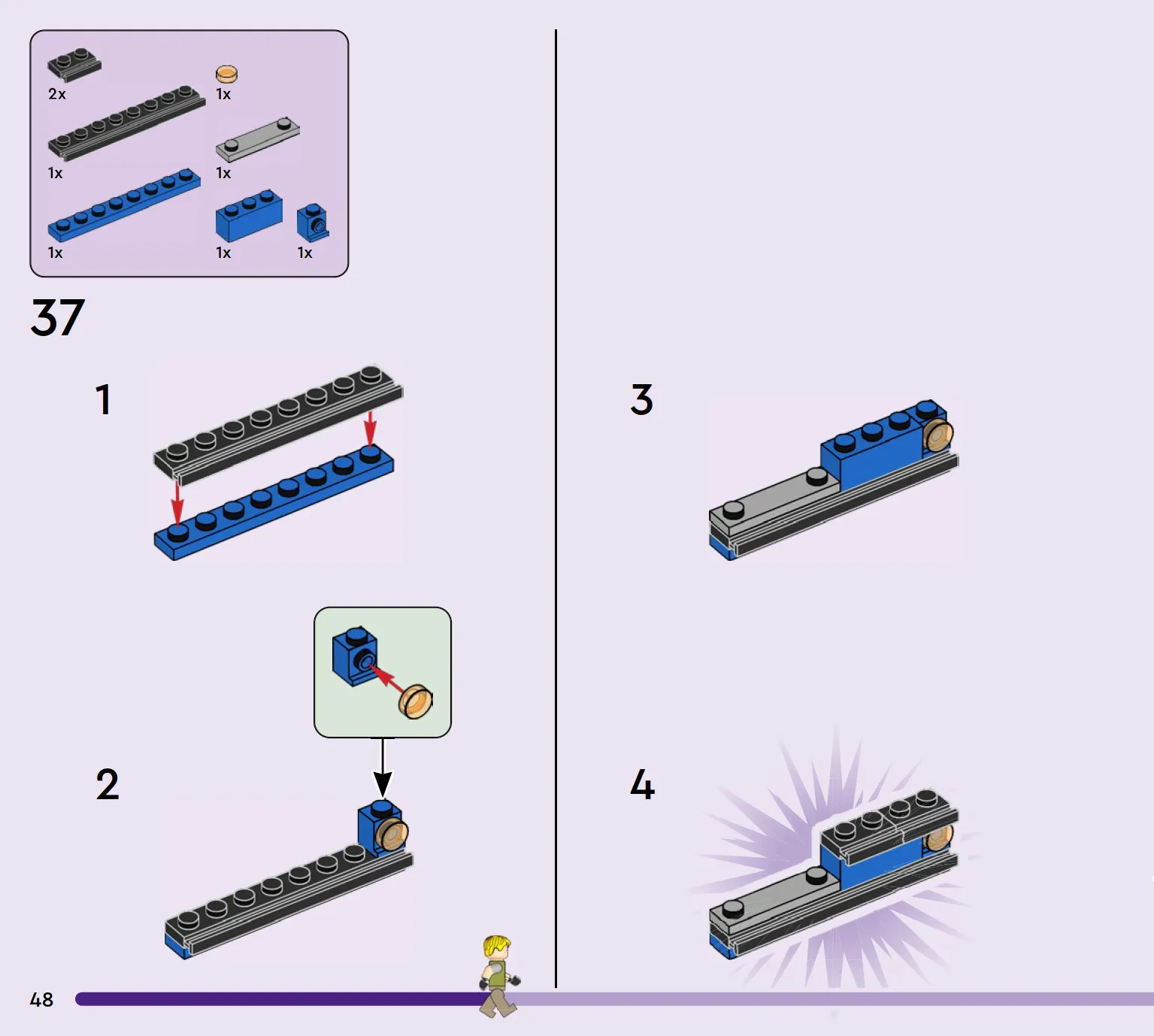 2x
1x
1x
1x
1x
1x
1x

37

1

2

3

4

48