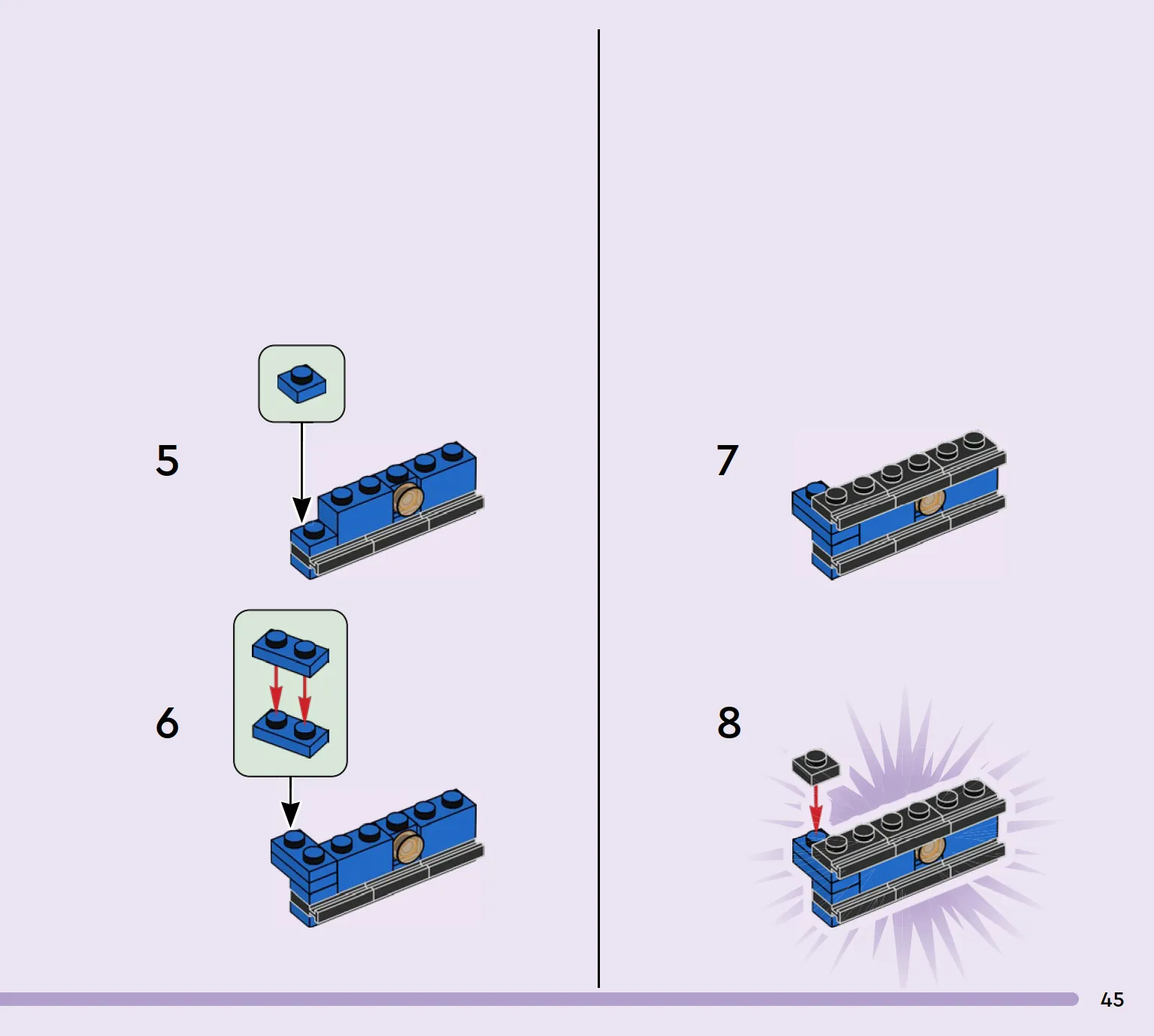 5

6

7

8

45