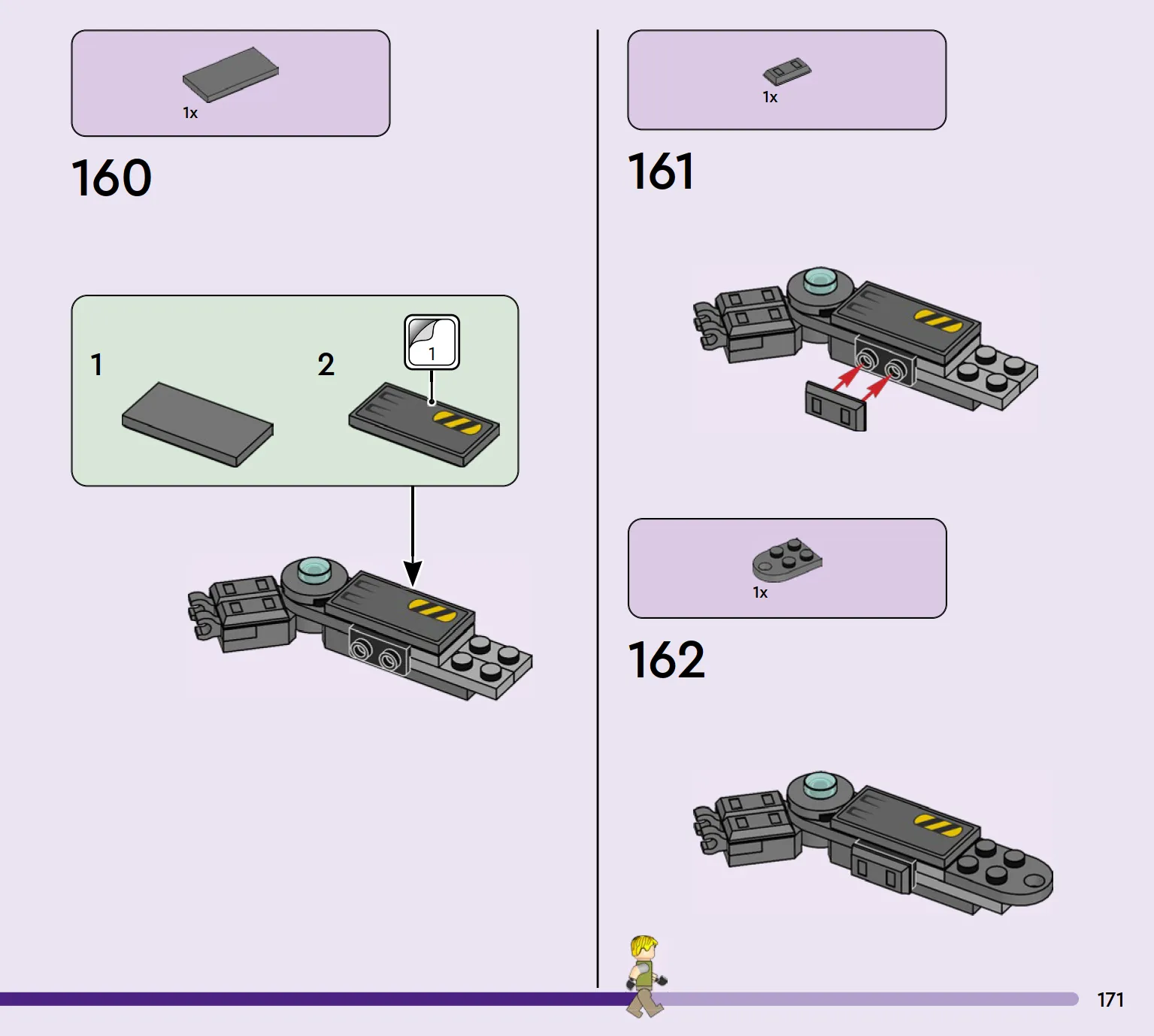 1x

160

1

2

1

1x

161

1x

162

171