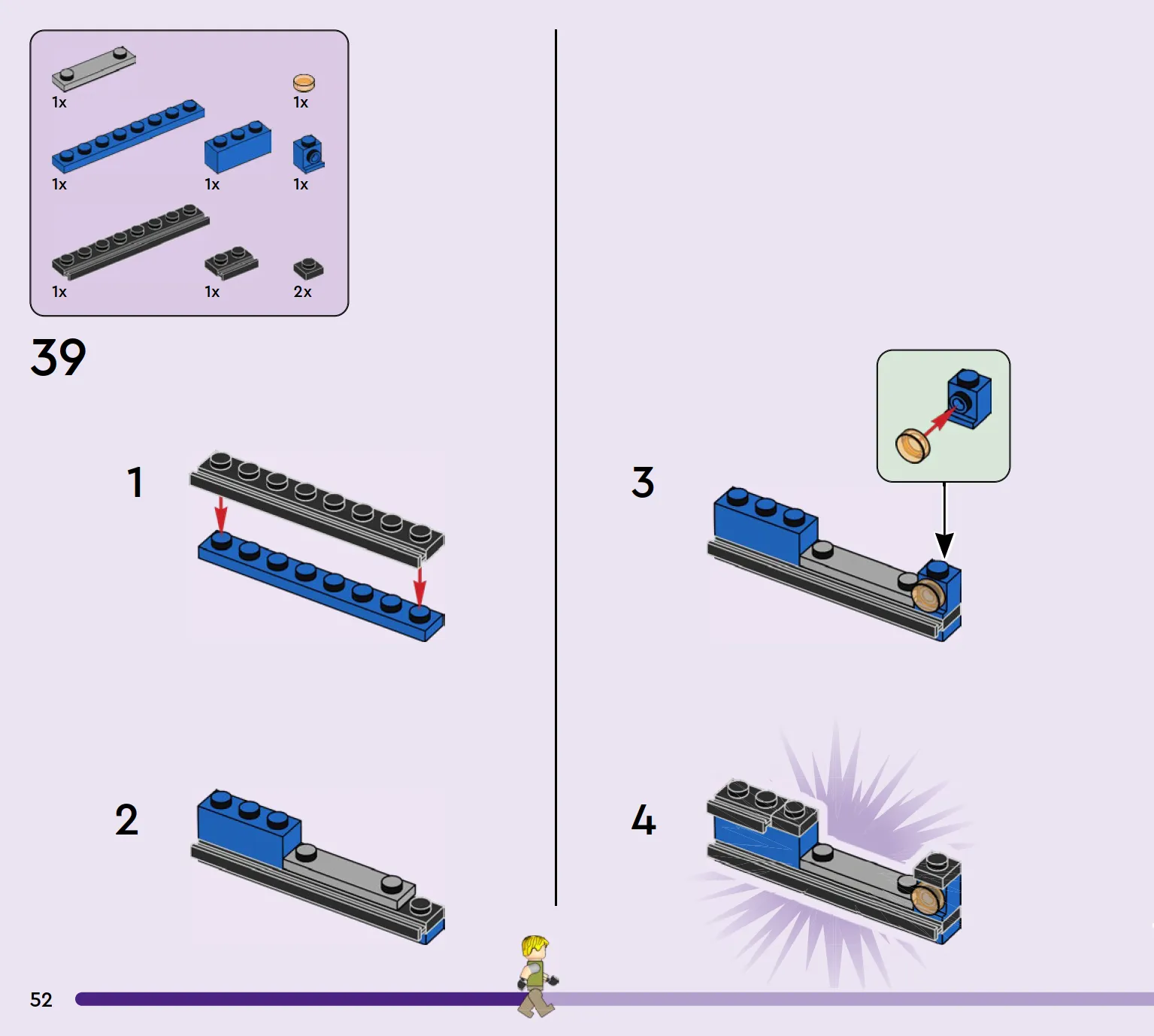 1x
1x
1x
1x
1x
1x
1x
2x

39

1

2

3

4

52