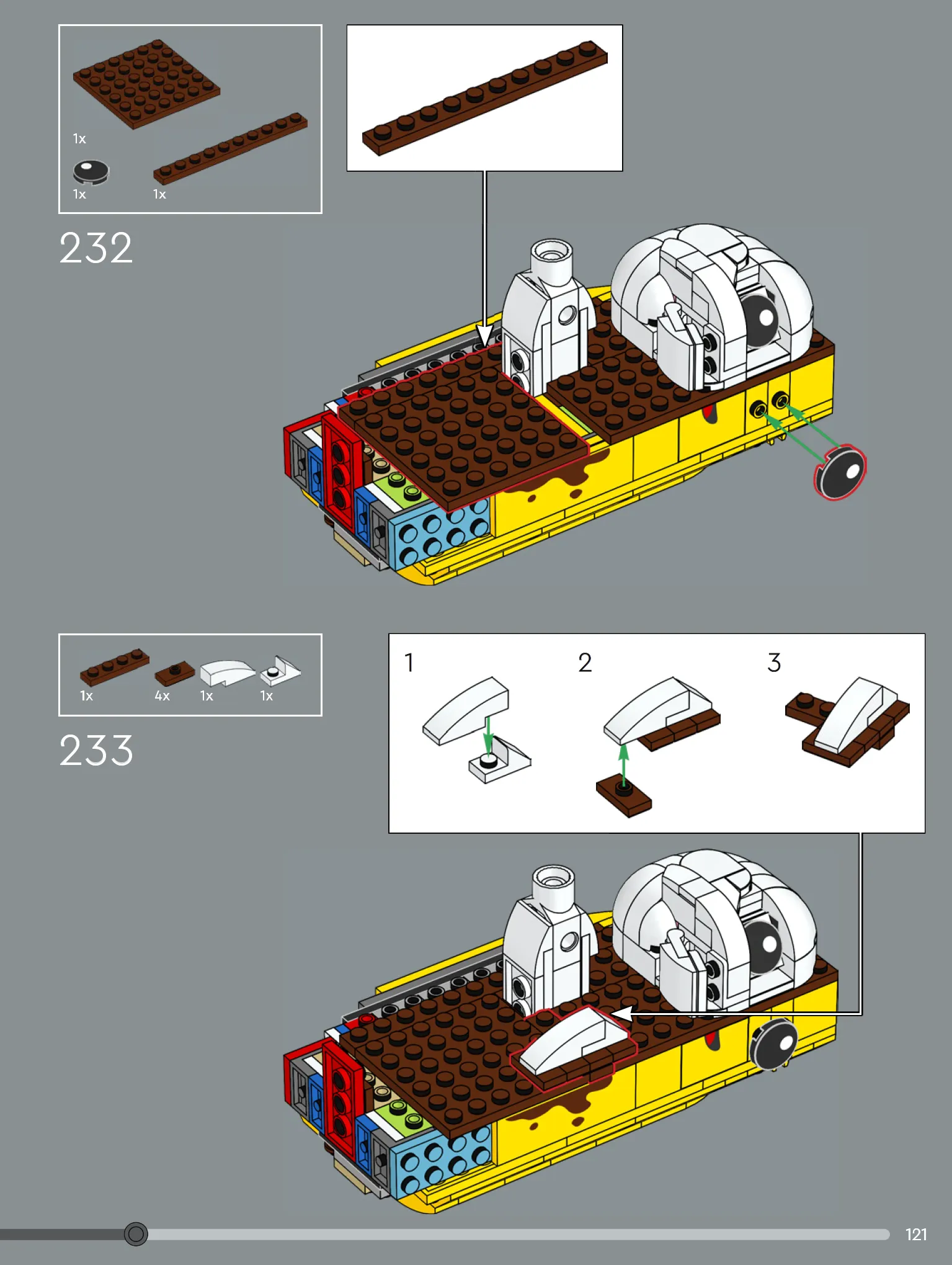 1x

1x 1x

232

1x 4x 1x 1x

233

1 2 3

121