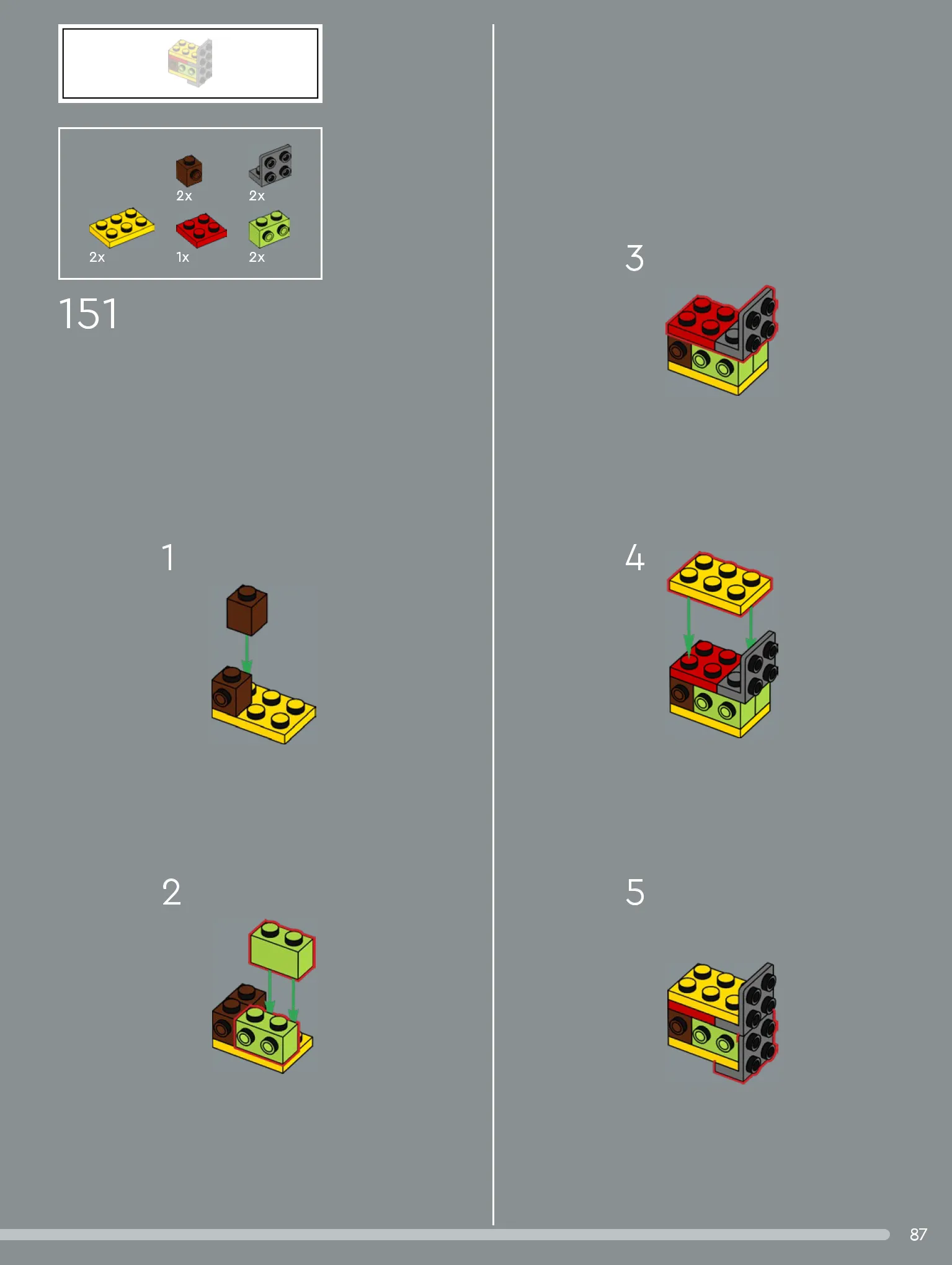 2x
2x
2x
1x
2x

151

1

2

3

4

5

87