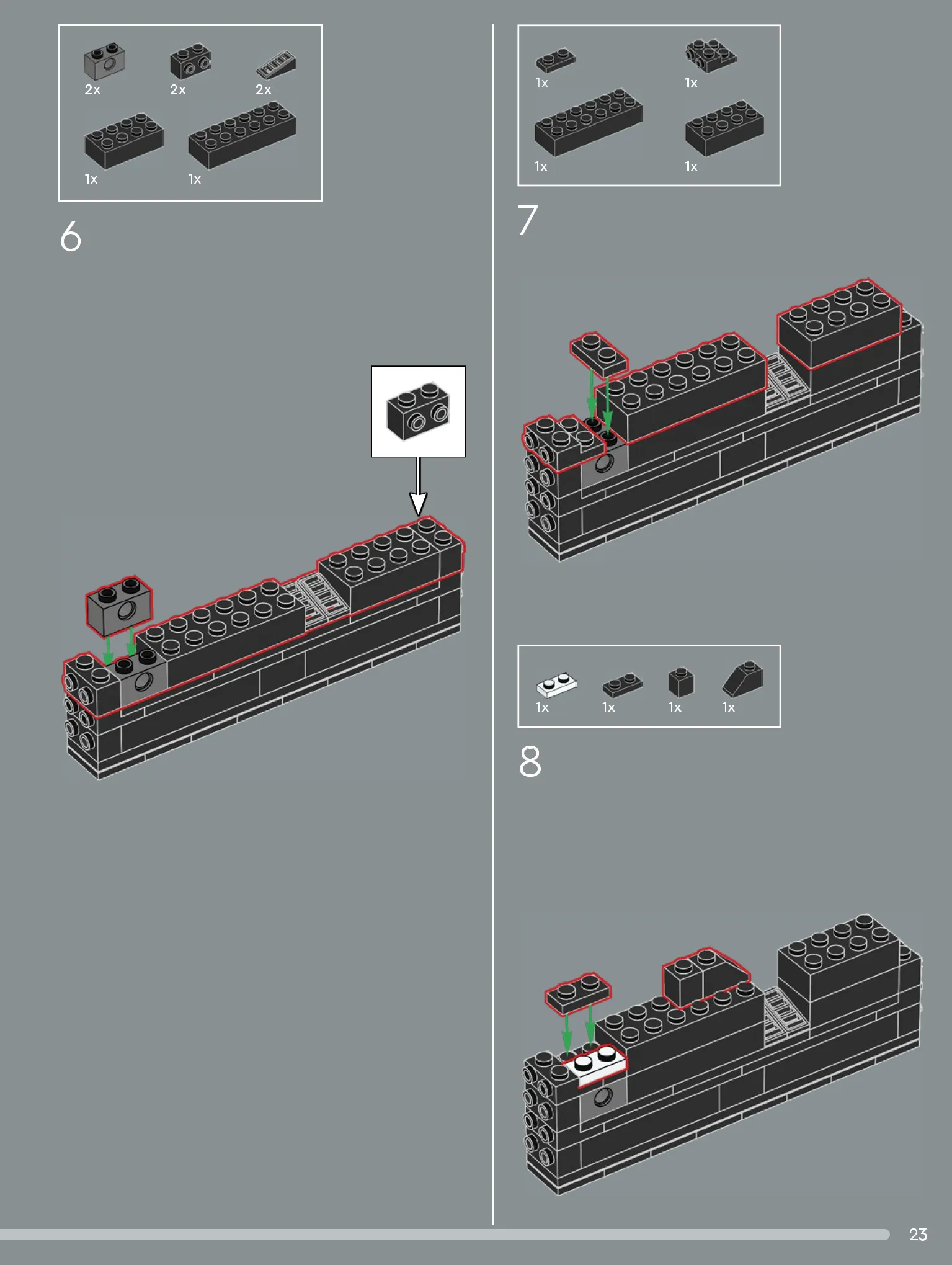 2x 2x 2x
1x 1x

6

1x 1x
1x 1x

7

1x 1x 1x 1x

8

23