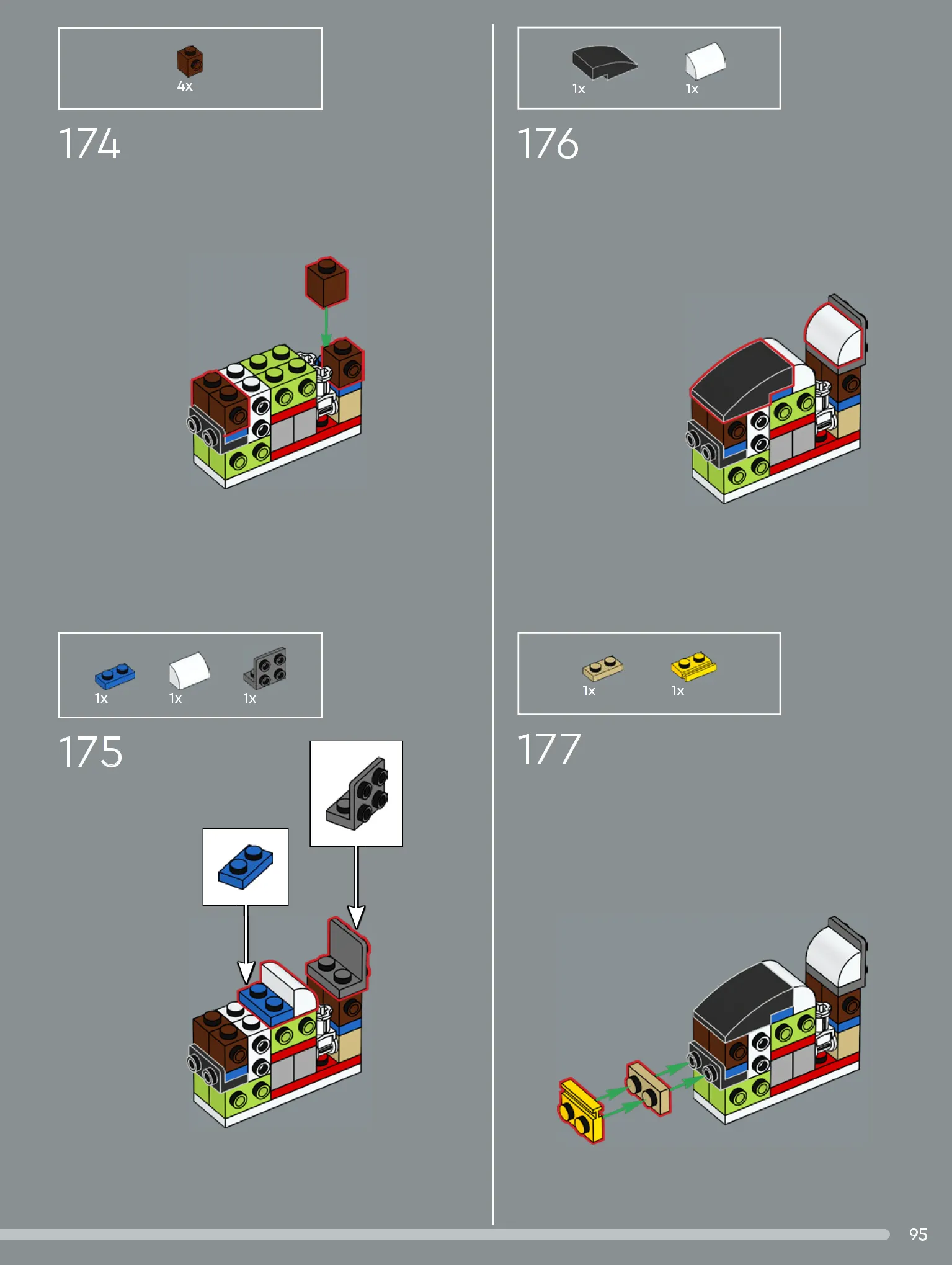 4x

174

1x 1x 1x

175

1x 1x

176

1x 1x

177

95