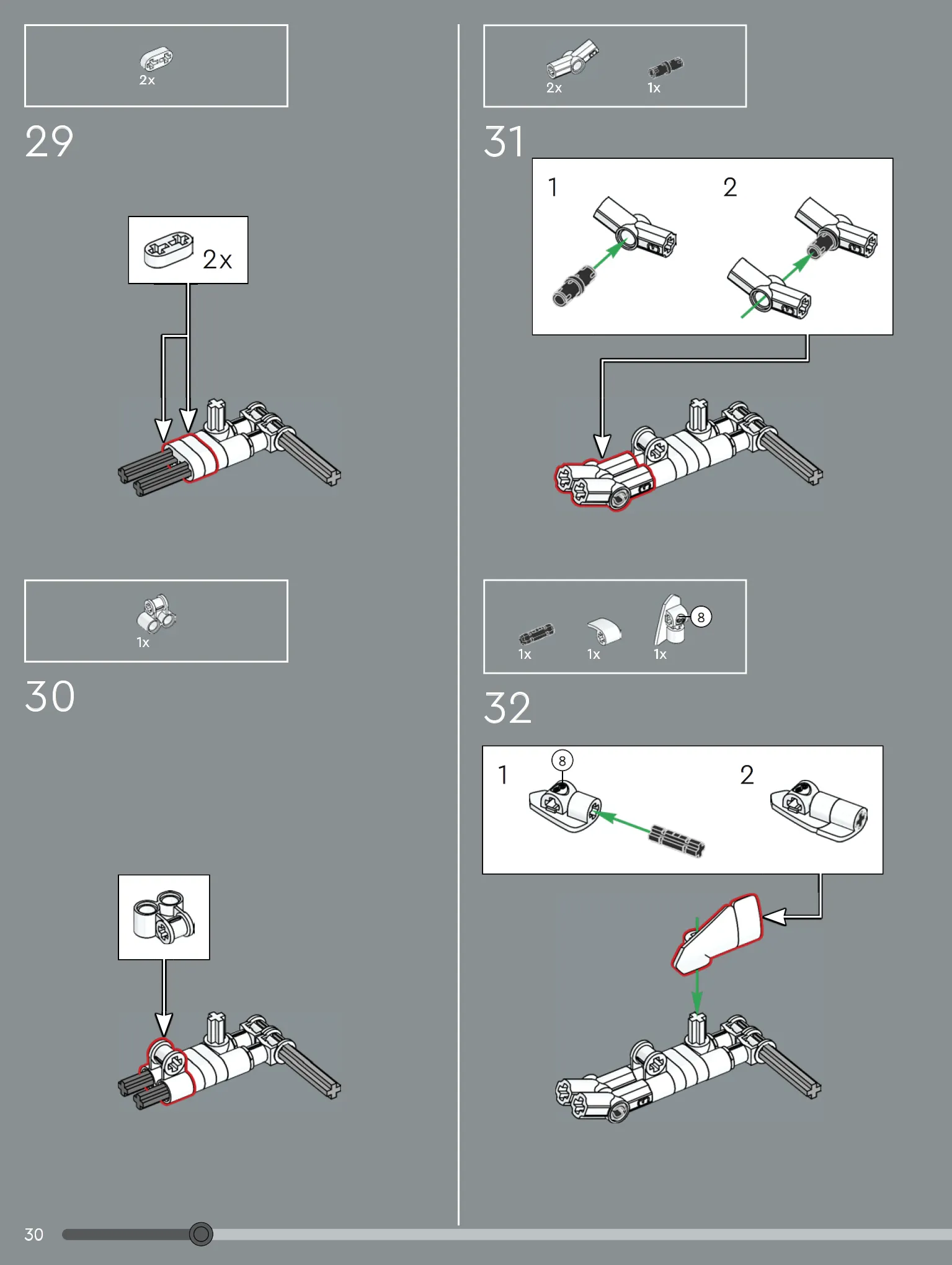 2x

29

2x

1x

30

2x 1x

31

1

2

1x 1x 1x 8

32

1 8

2

30