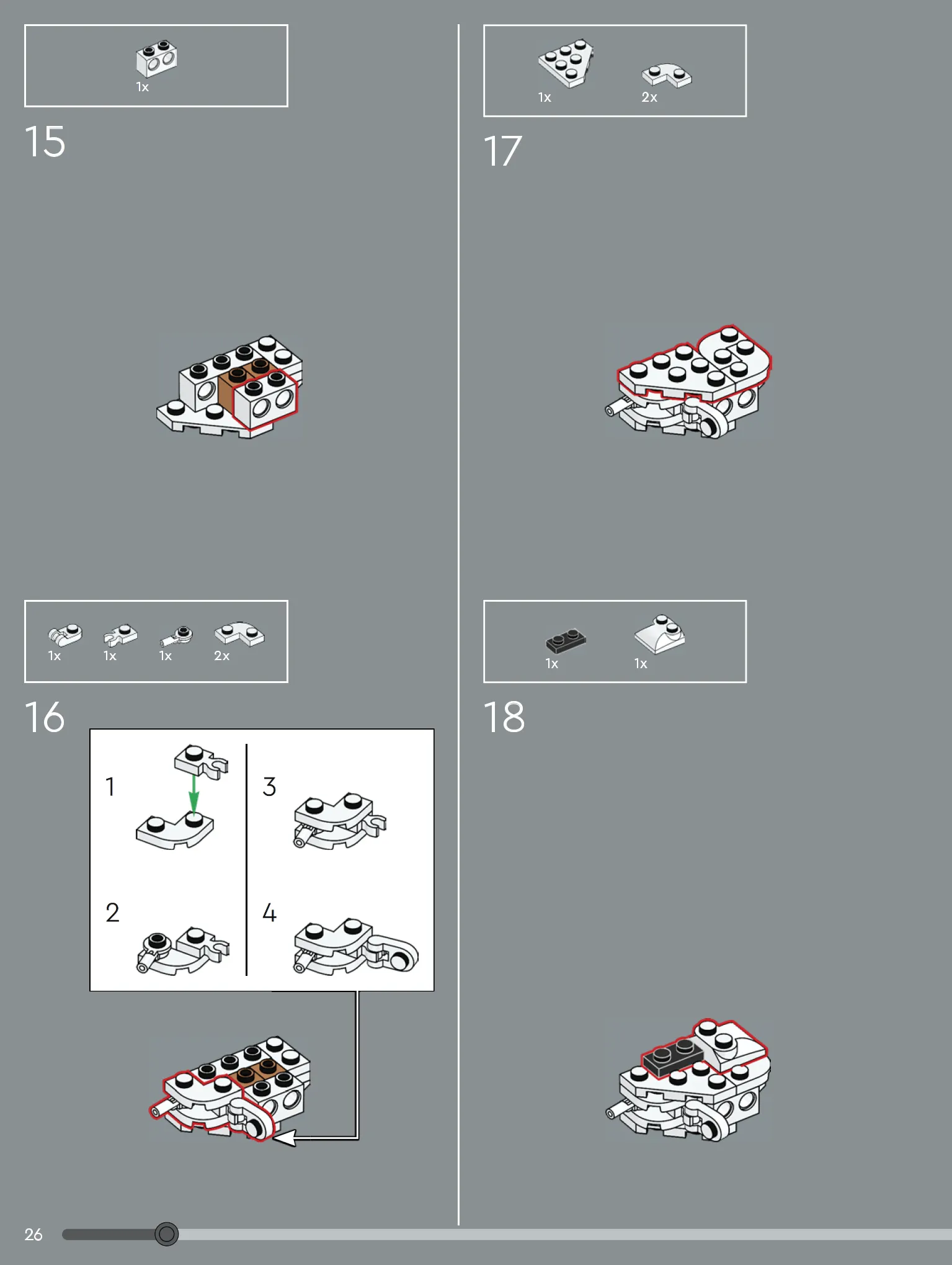 1x

15

1x 1x 1x 2x

16

1

2

3

4

1x 2x

17

1x 1x

18

26