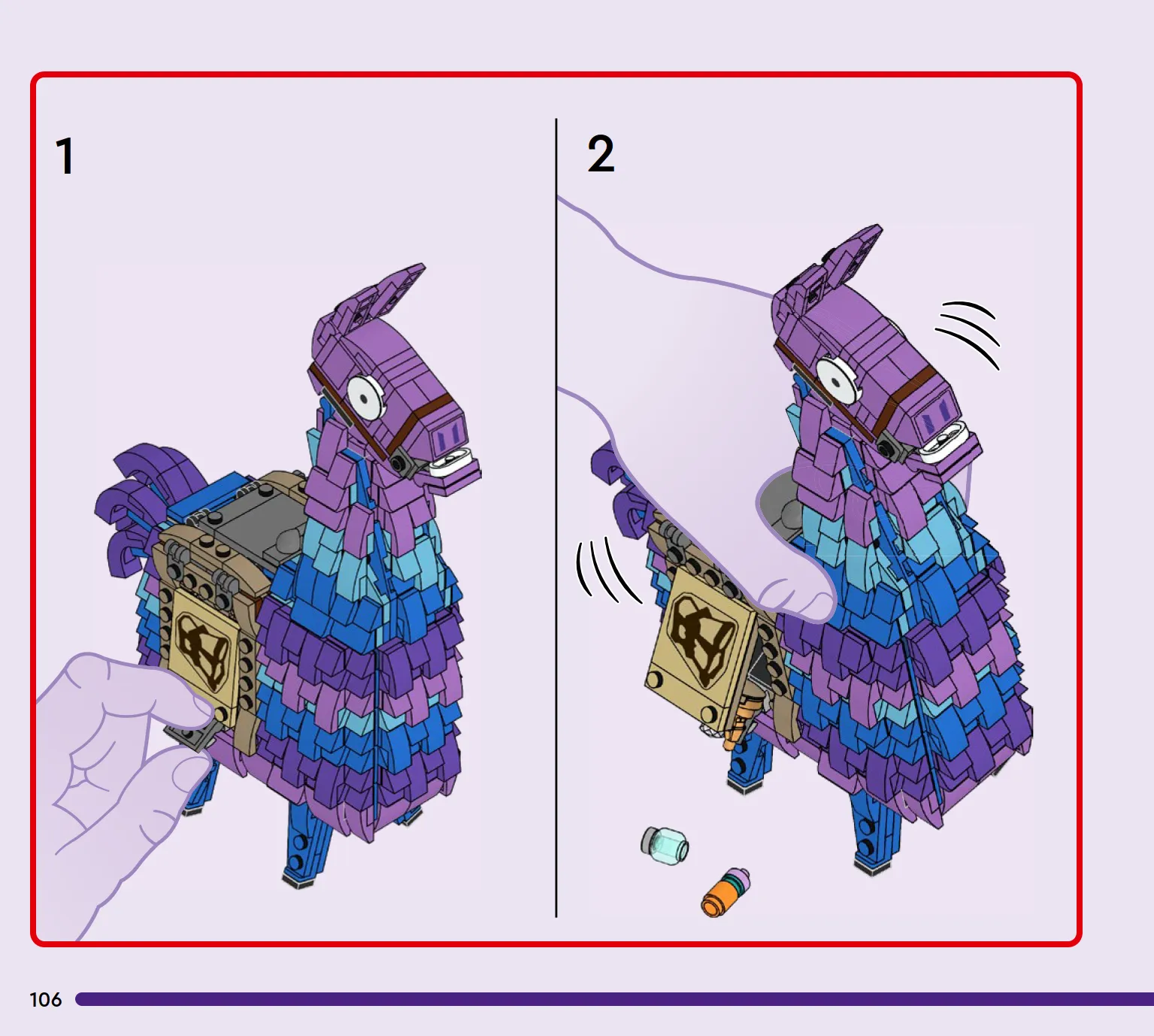 1

2

106