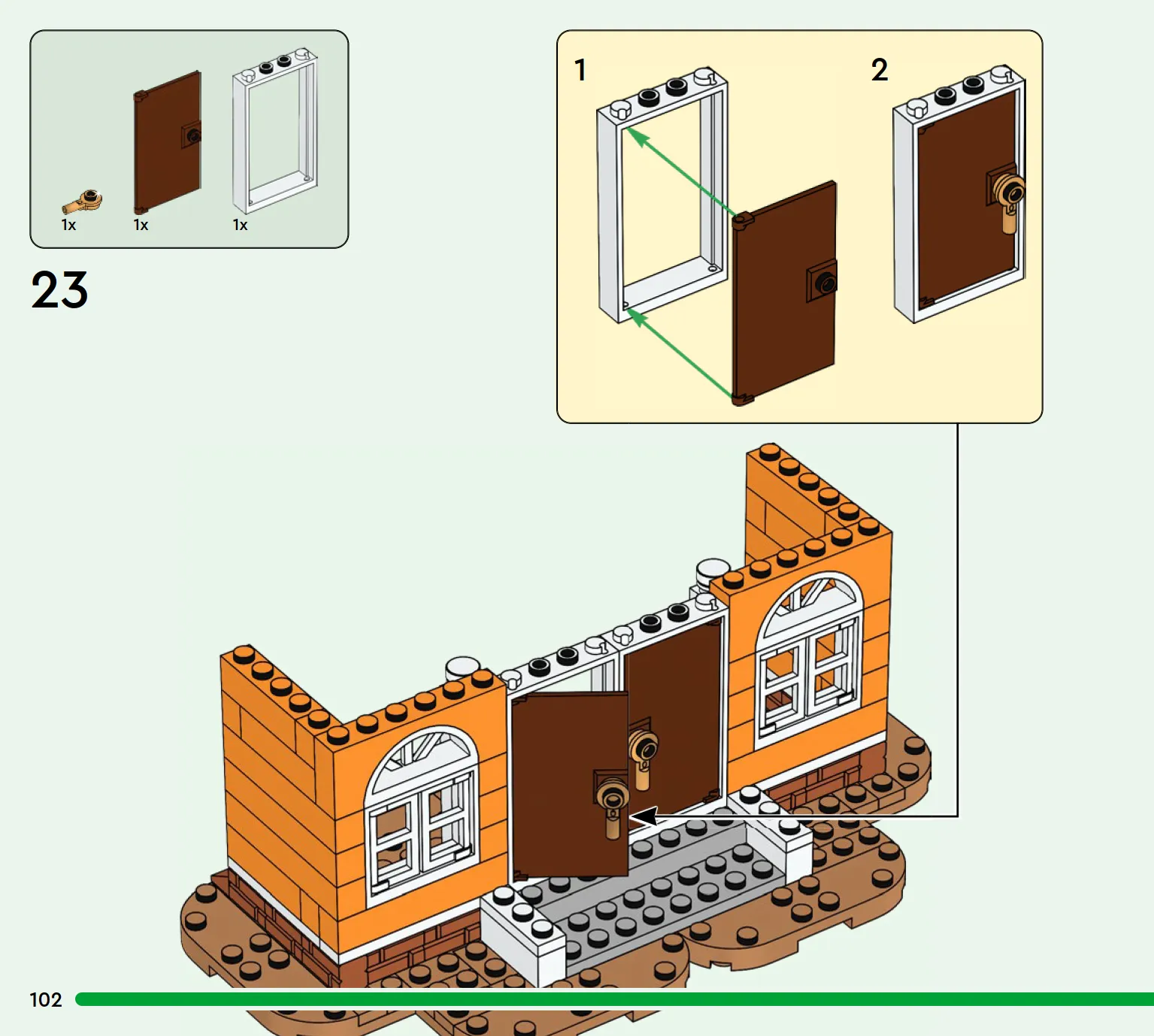 1x 1x 1x

23

1

2

102