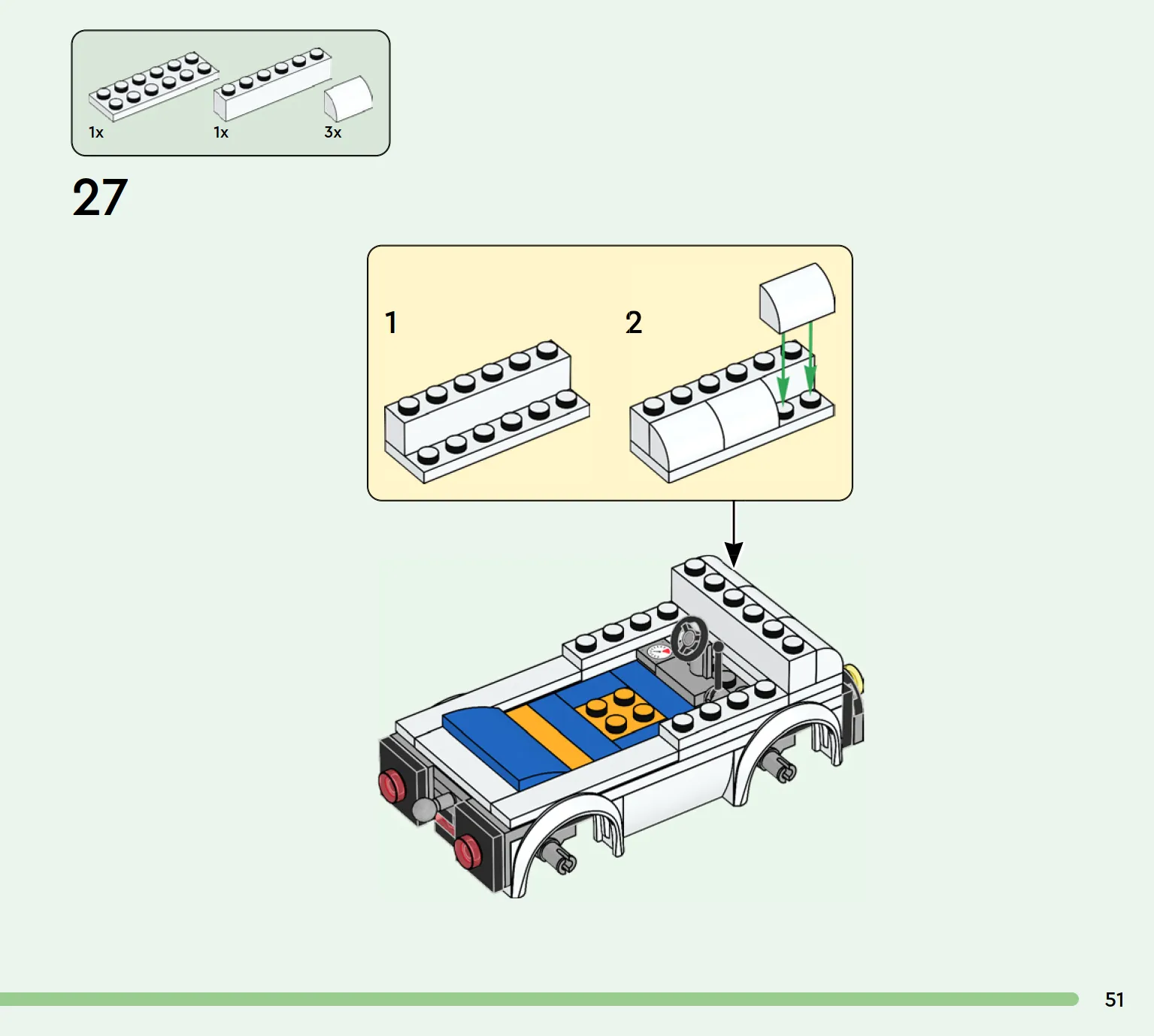 1x 1x 3x

27

1

2

51