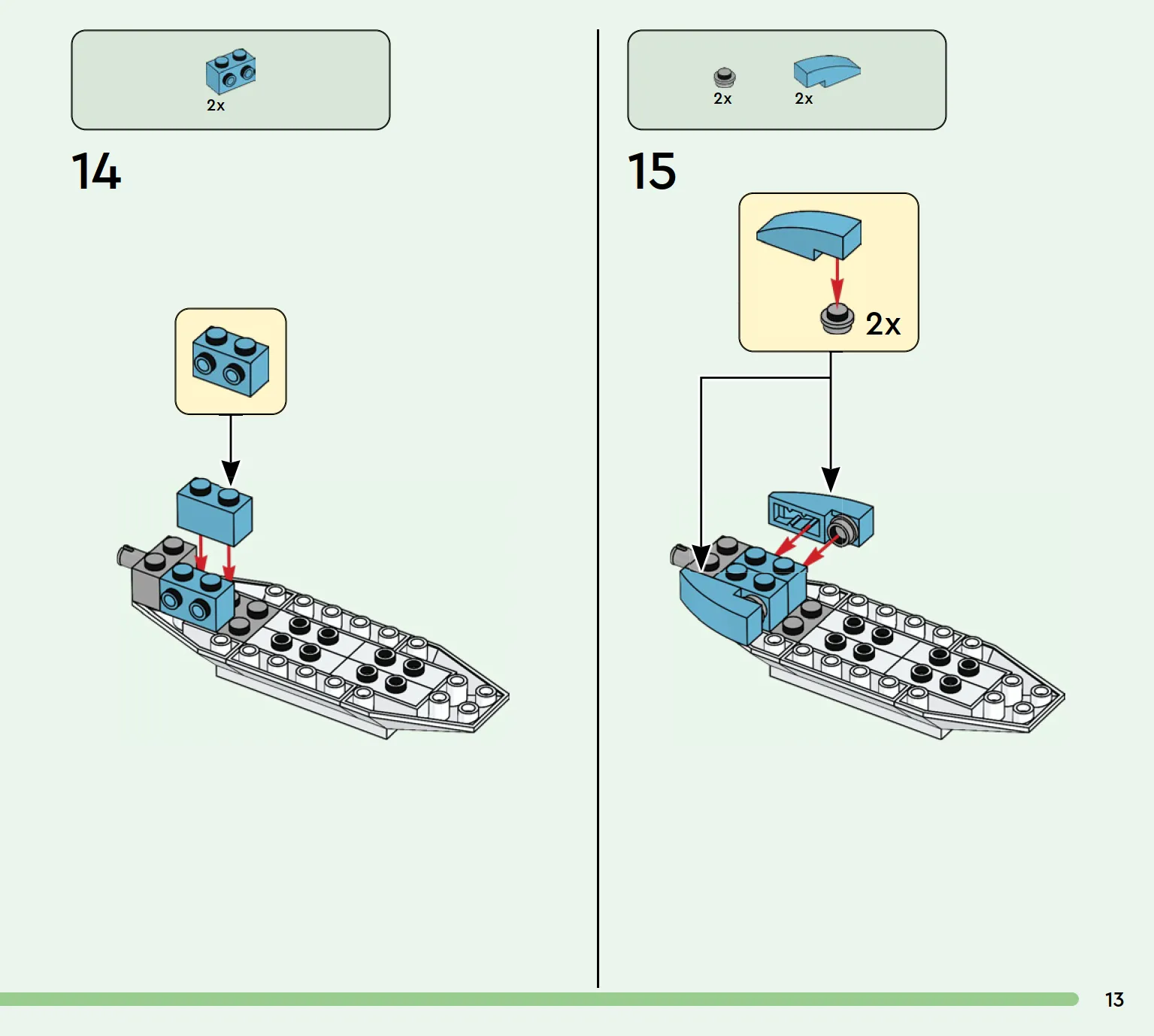 2x

14

2x 2x

15

2x

13