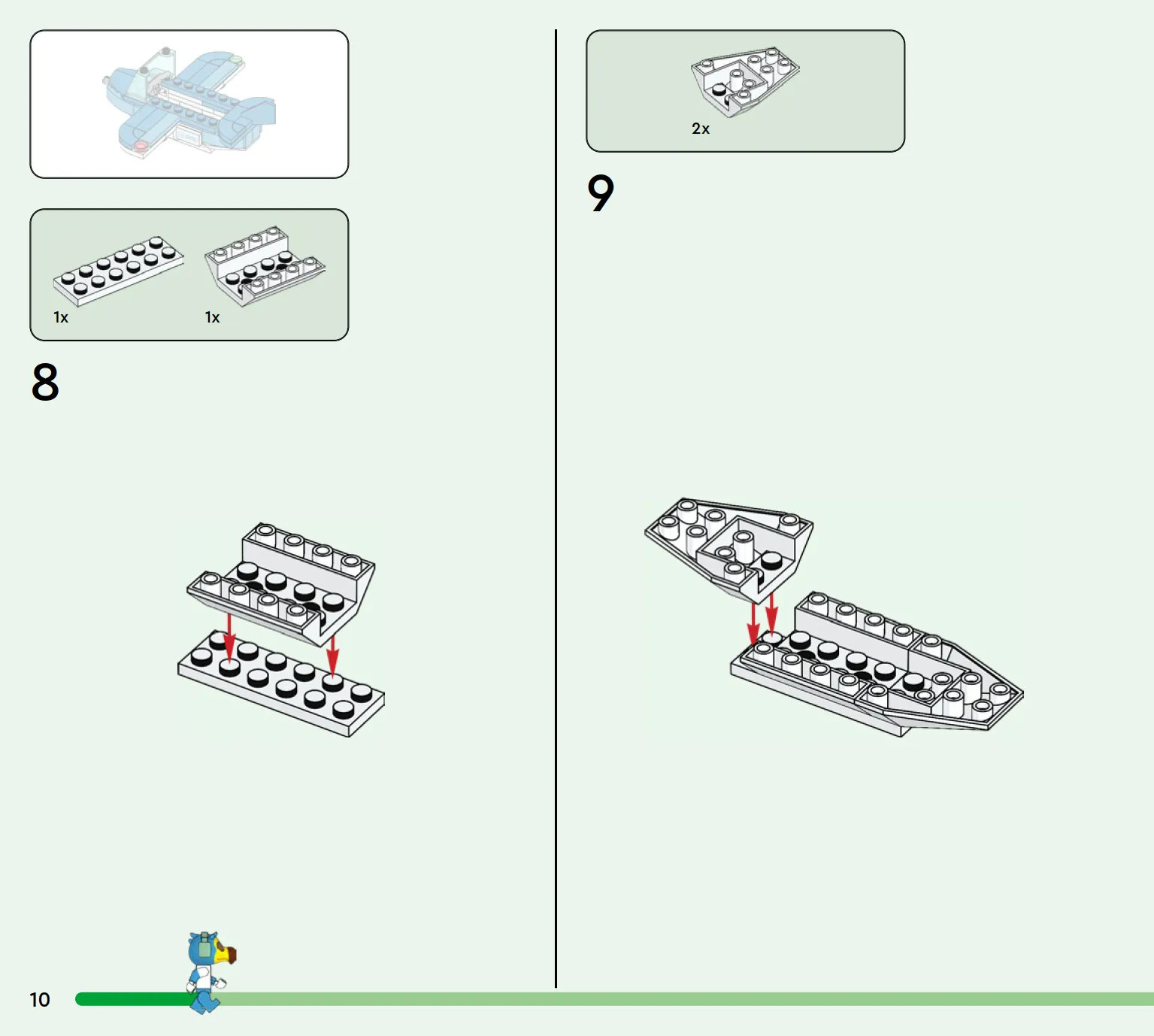 1x

1x

8

2x

9

10