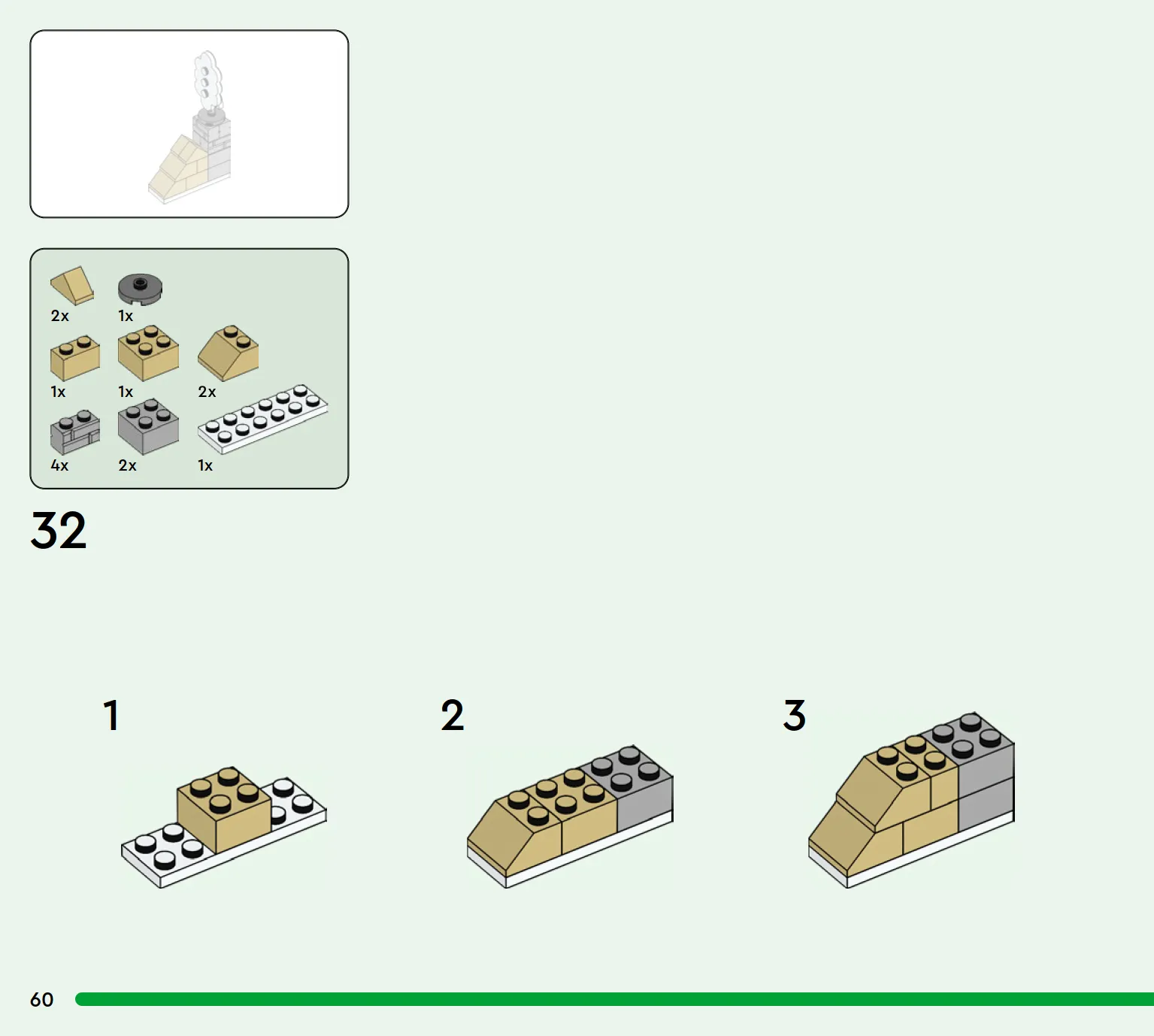 2x
1x
1x
1x
2x
4x
2x
1x

32

1

2

3

60