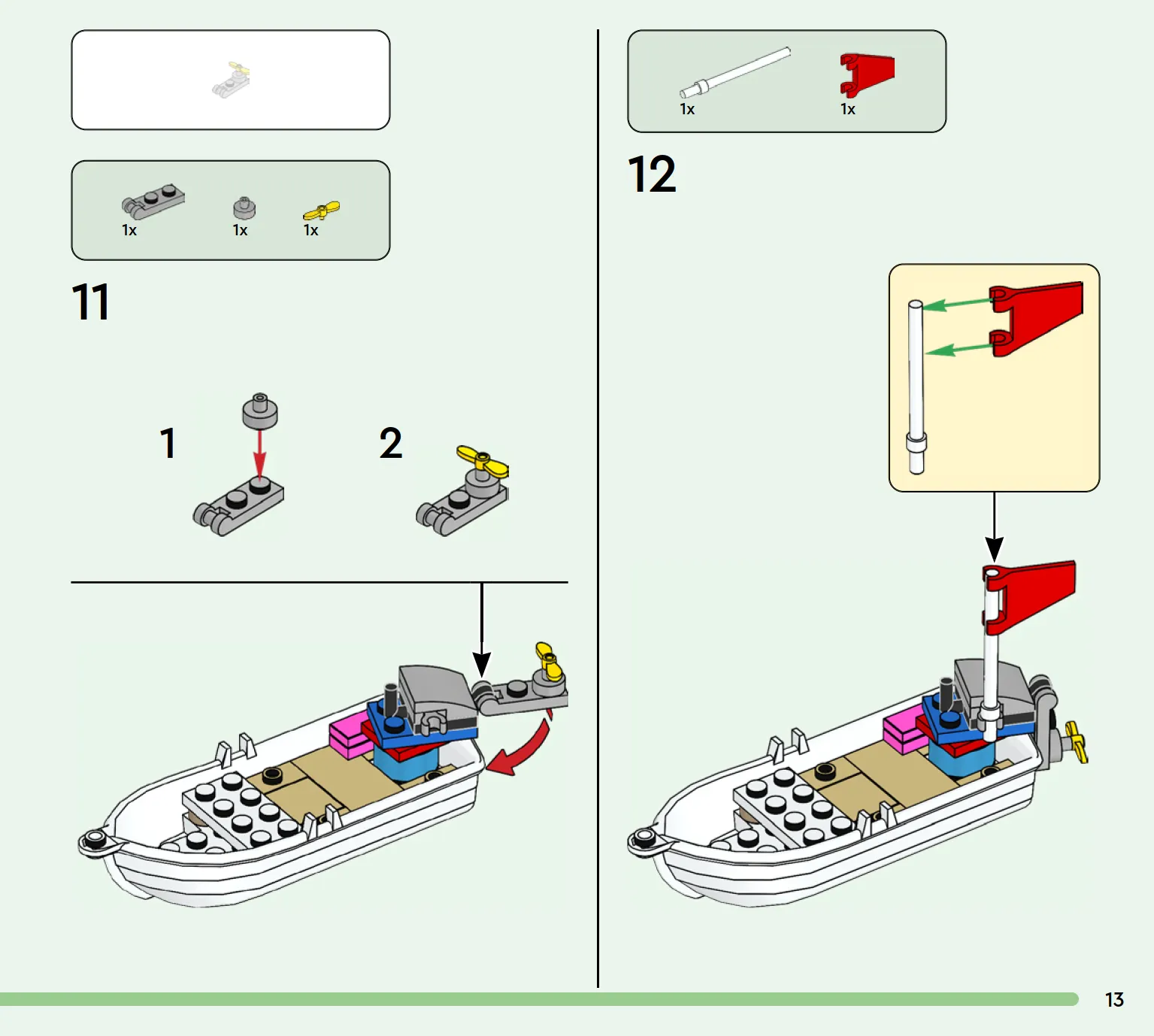 1x 1x 1x

11

1

2

1x 1x

12

13