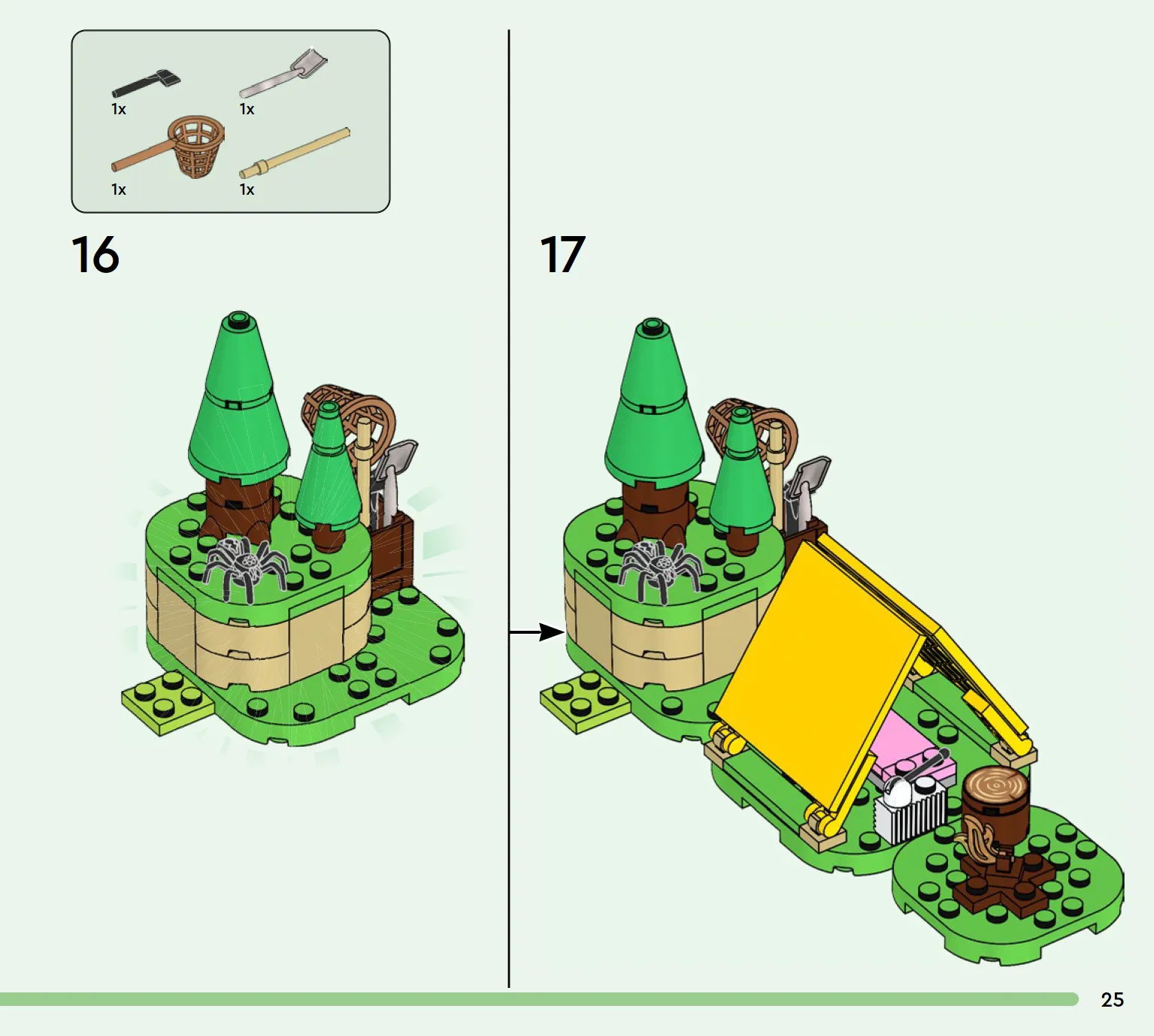 1x
1x
1x
1x

16

17

25