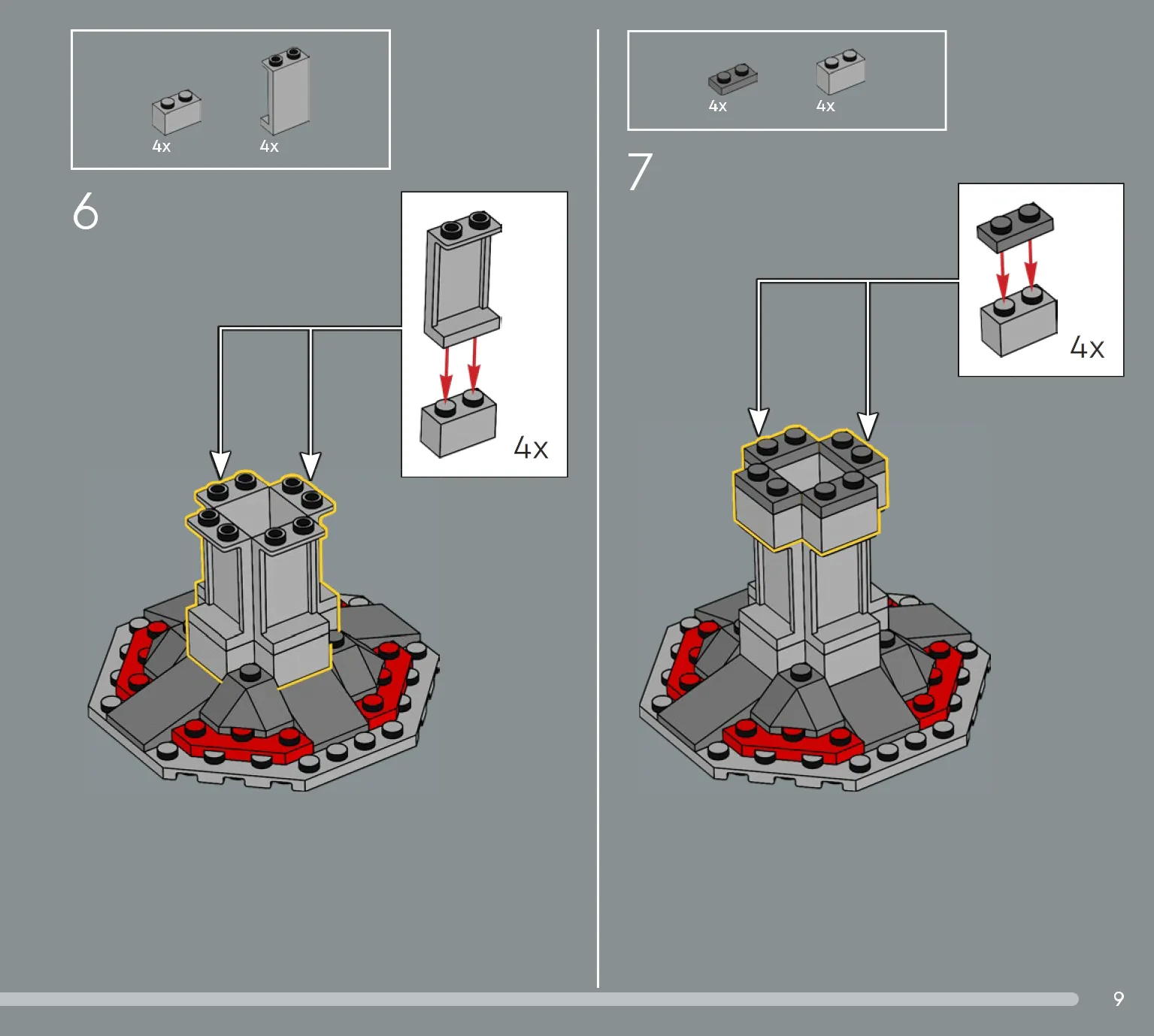 4x 4x

6

4x

4x 4x

7

4x

9