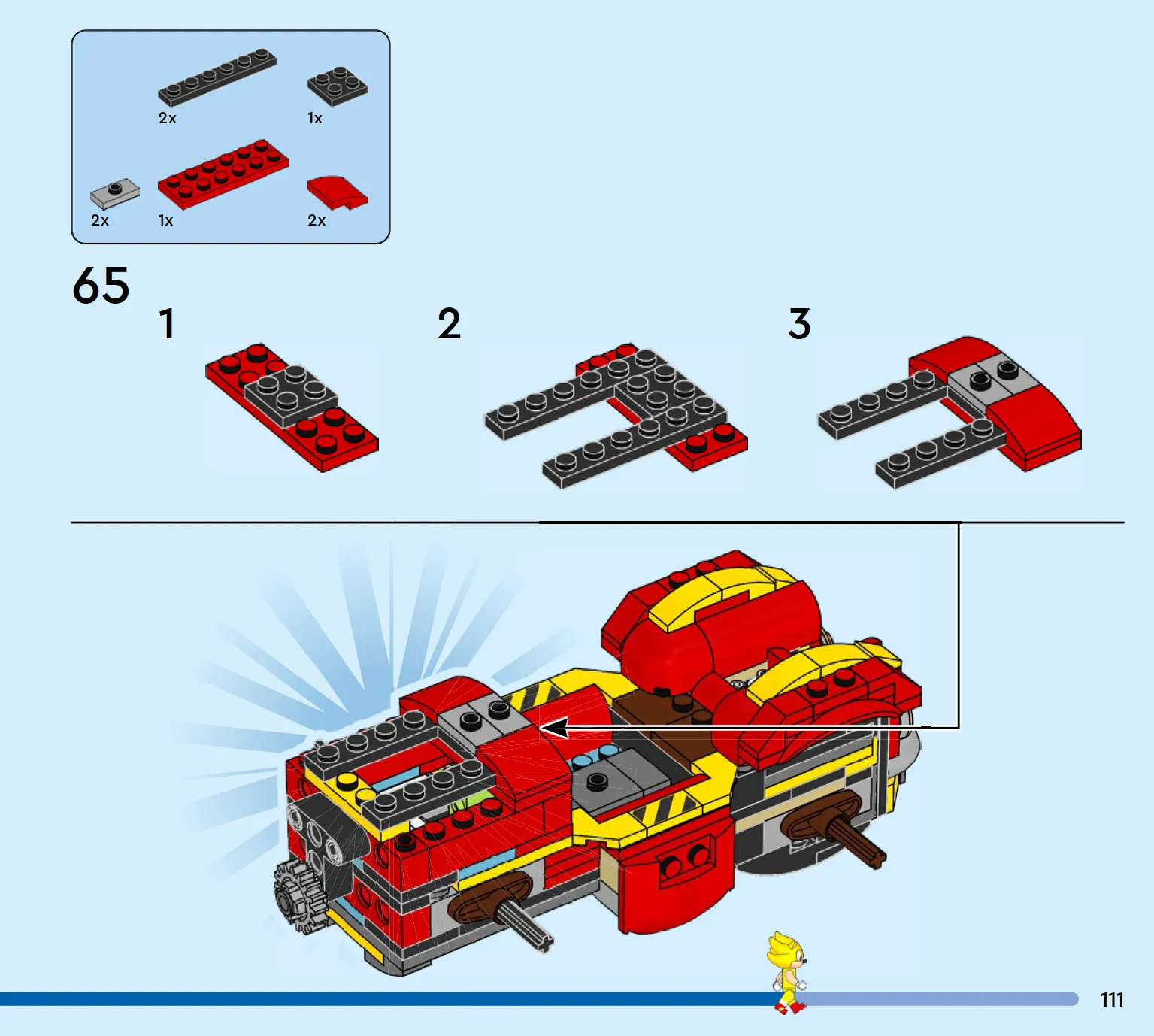 2x
1x
2x
1x
2x

65

1

2

3

111