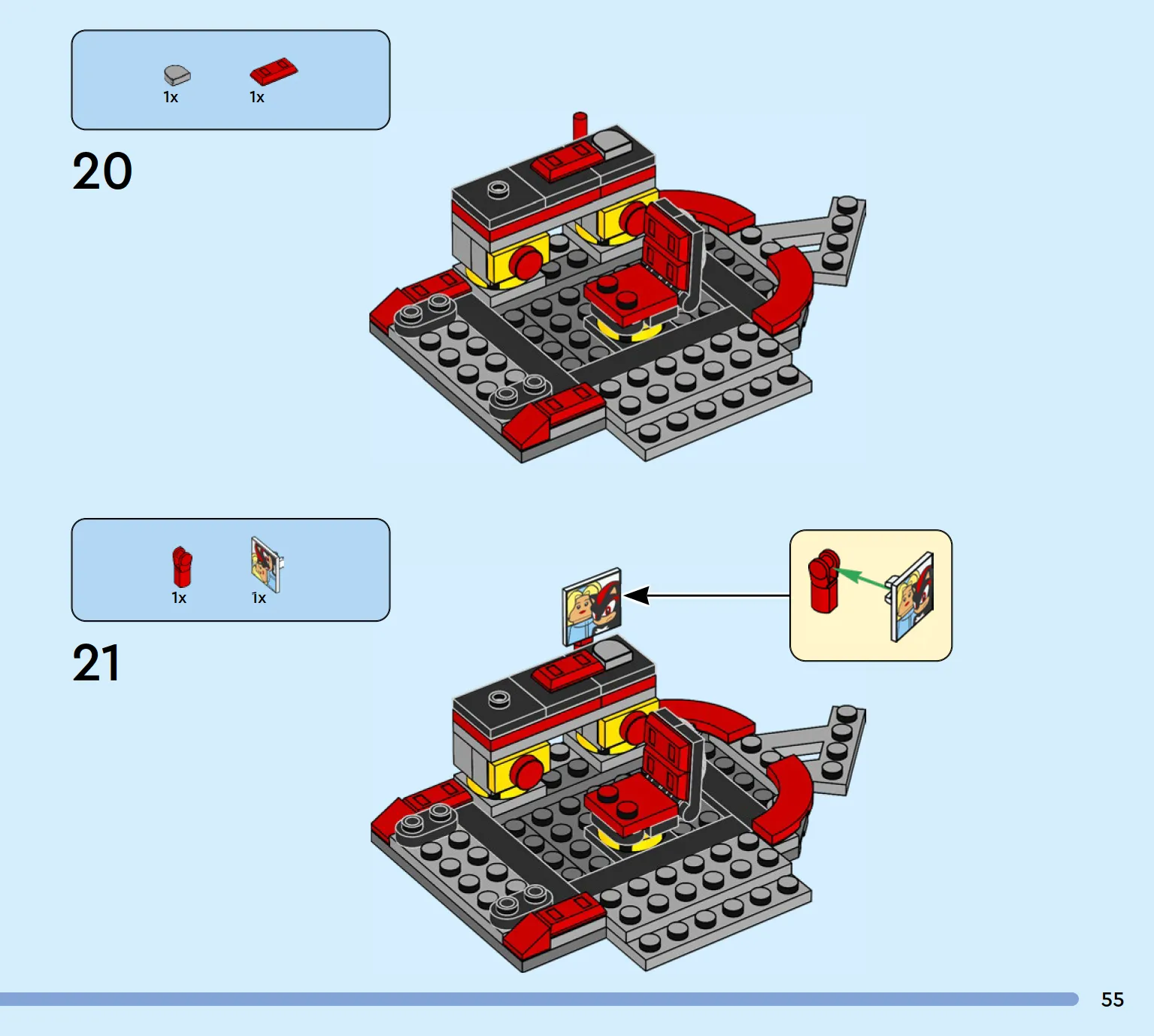 1x 1x

20

1x 1x

21

55