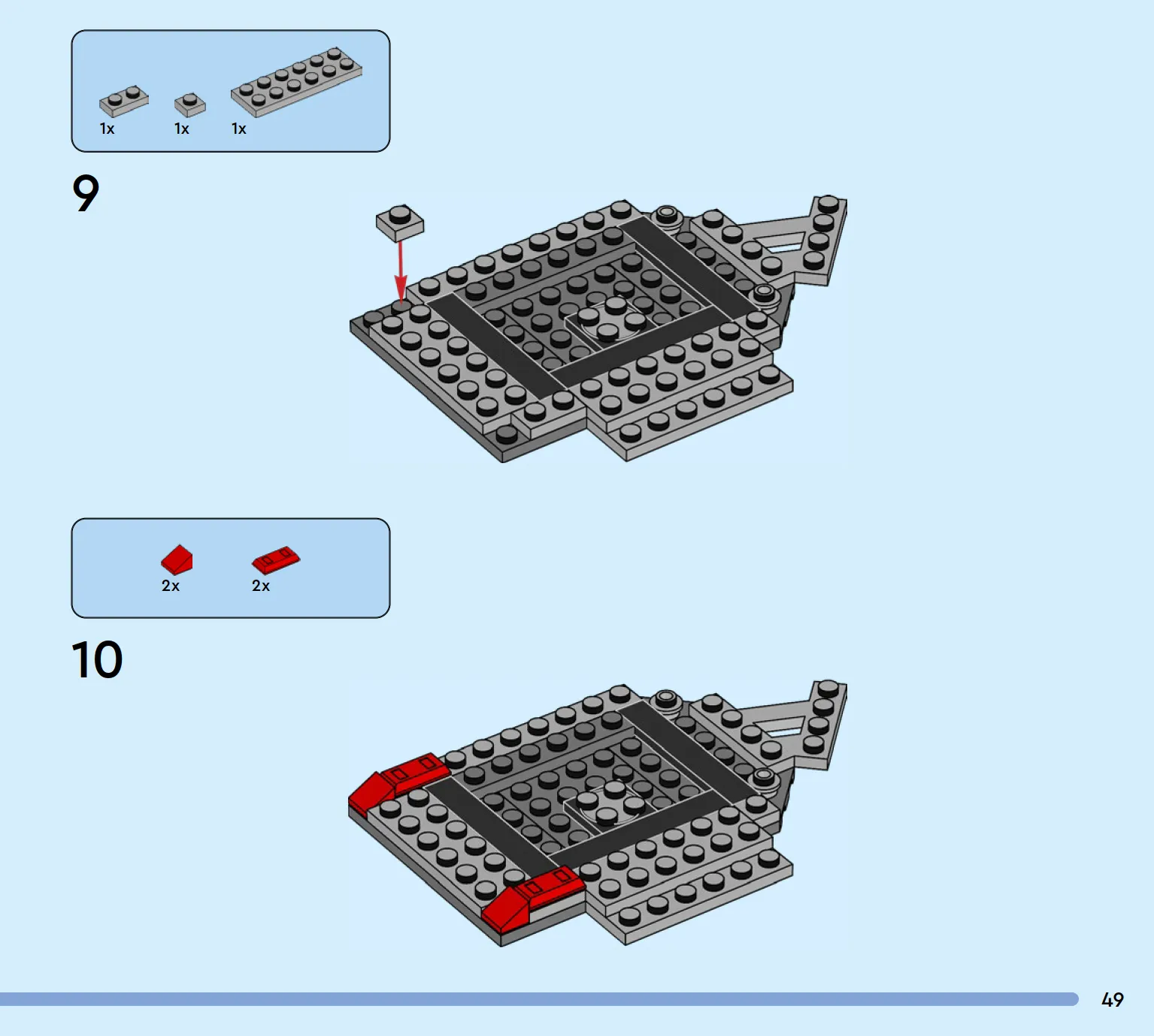 1x 1x 1x

9

2x 2x

10

49